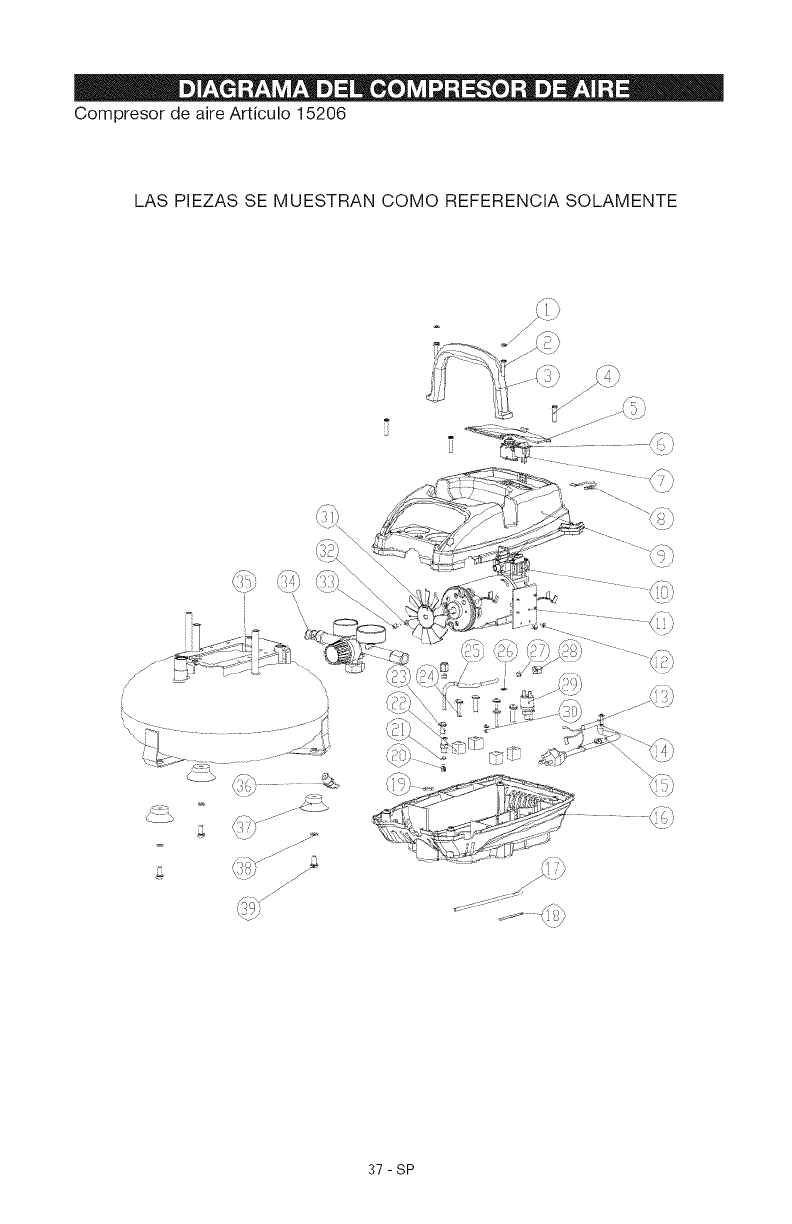 DIAGRAMA DEL COMPRESOR DE AIRE

Compresor de aire Artículo 15206

LAS PIEZAS SE MUESTRAN COMO REFERENCIA SOLAMENTE

1
2
3
4
5
6
7
8
9
10
11
12
13
14
15
16
17
18
19
20
21
22
23
24
25
26
27
28
29
30
31
32
33
34
35
36
37
38
39

37 - SP