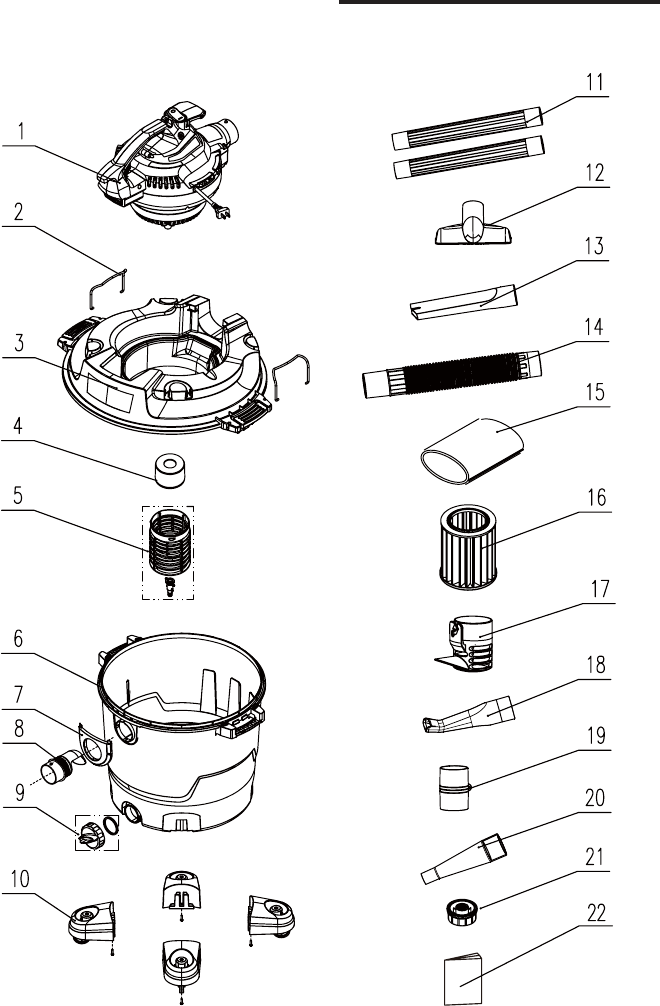 1
2
3
4
5
6
7
8
9
10
11
12
13
14
15
16
17
18
19
20
21
22