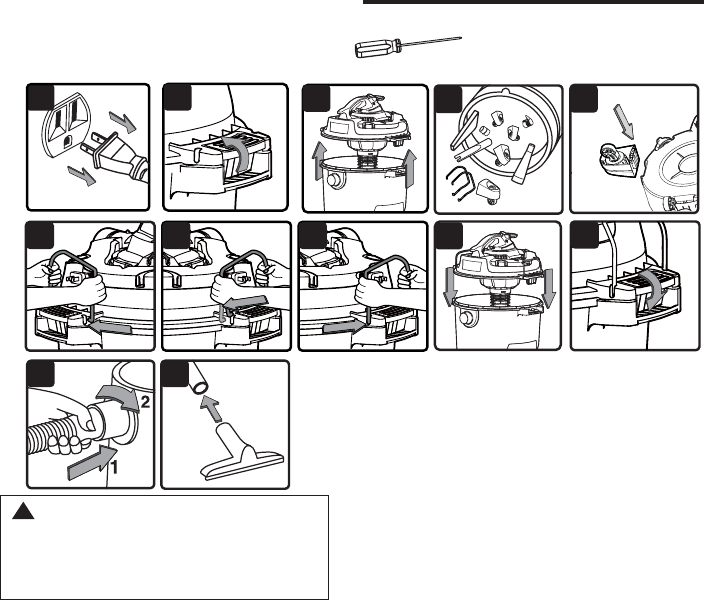 2

1