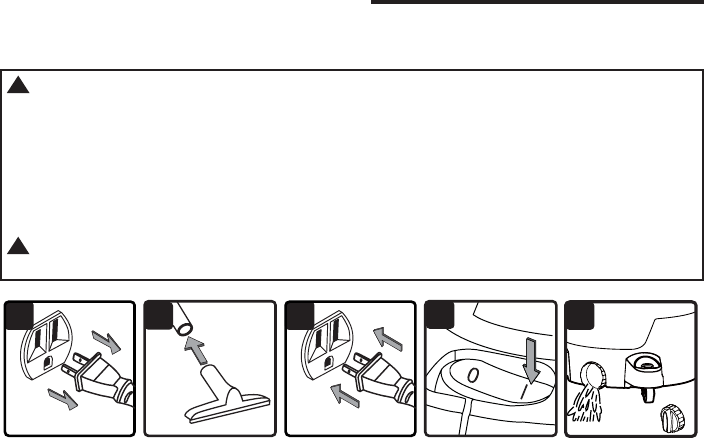 0

I