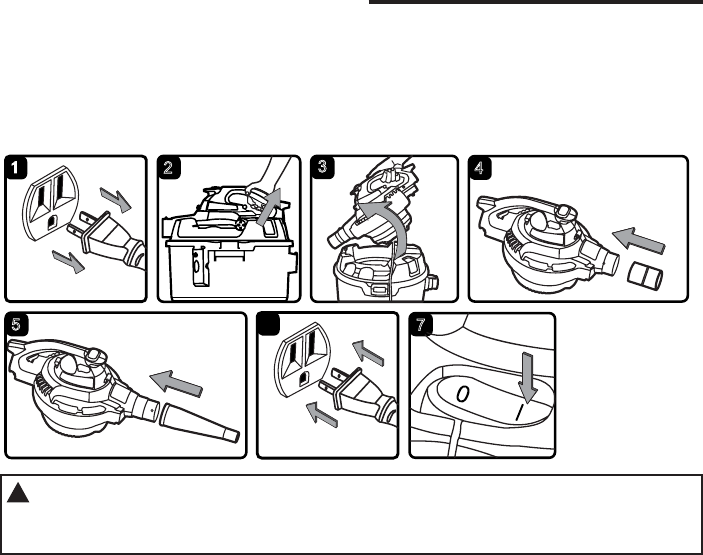 1

2

3

4

5

7

0

I