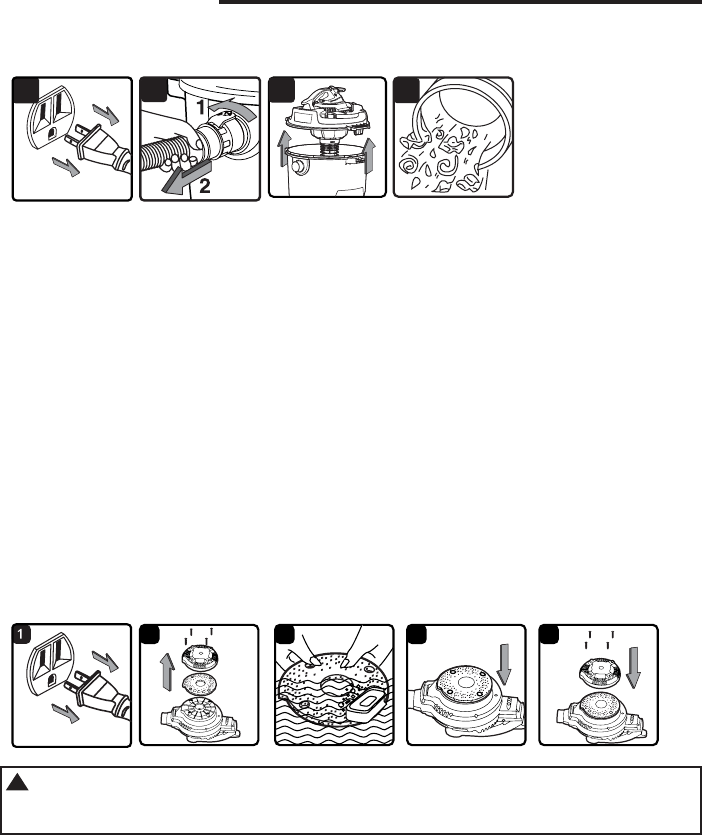 1

2

1