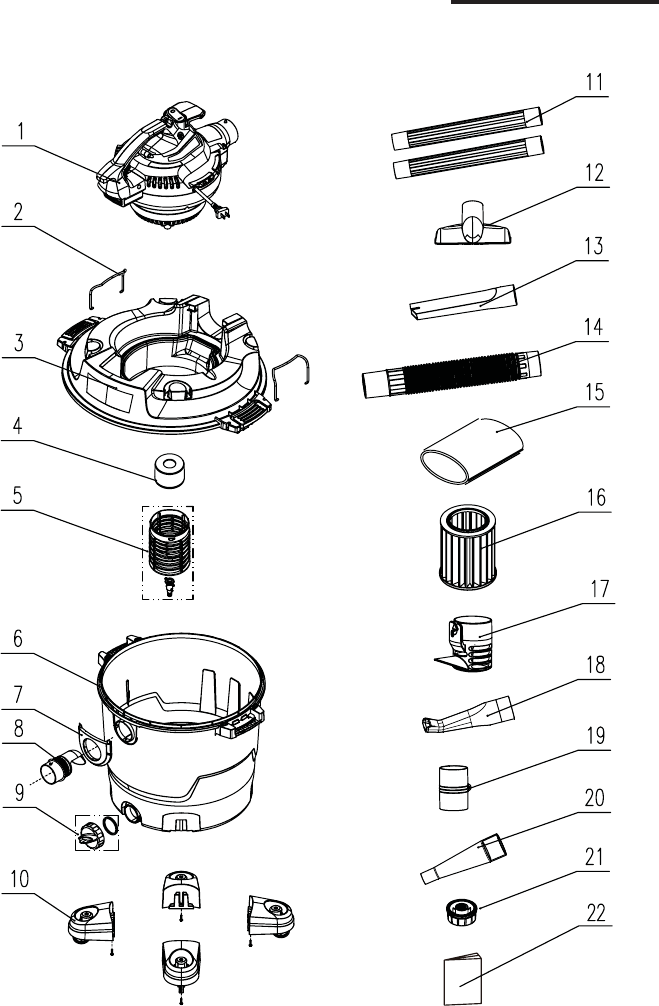 1
2
3
4
5
6
7
8
9
10
11
12
13
14
15
16
17
18
19
20
21
22