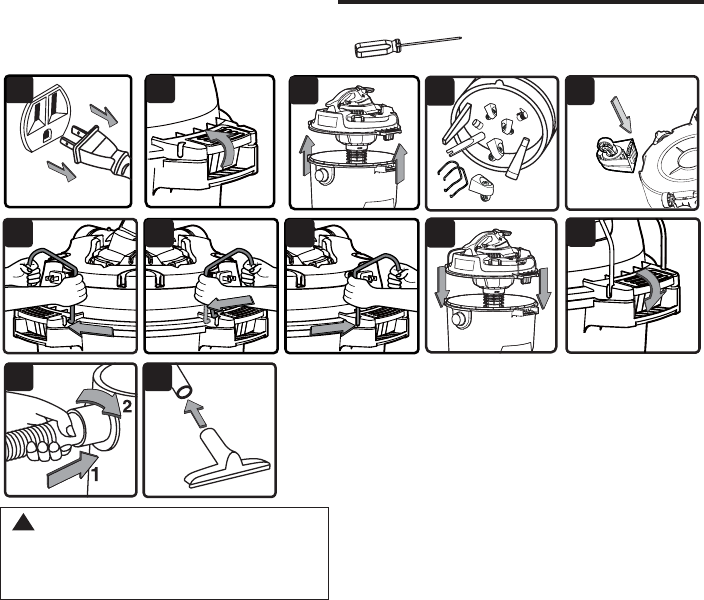 2

1