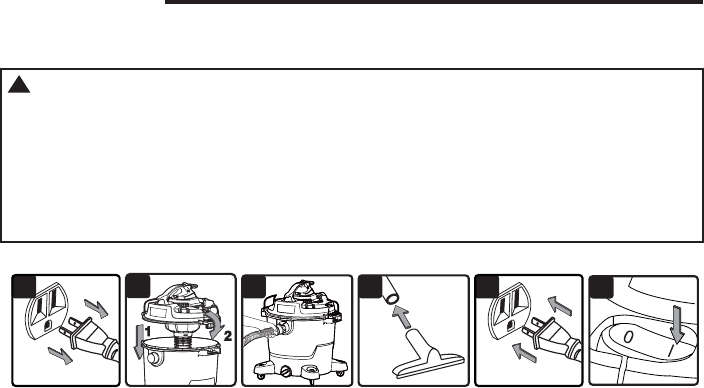 1

2

0

I