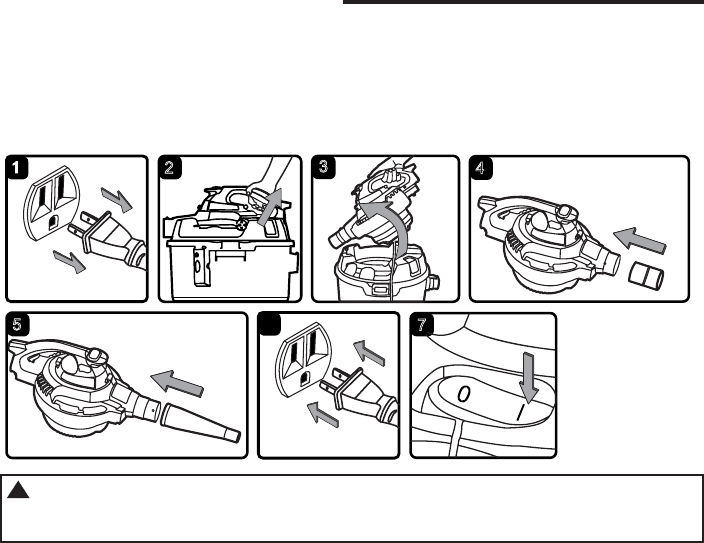 1

2

3

4

5

7

0

I