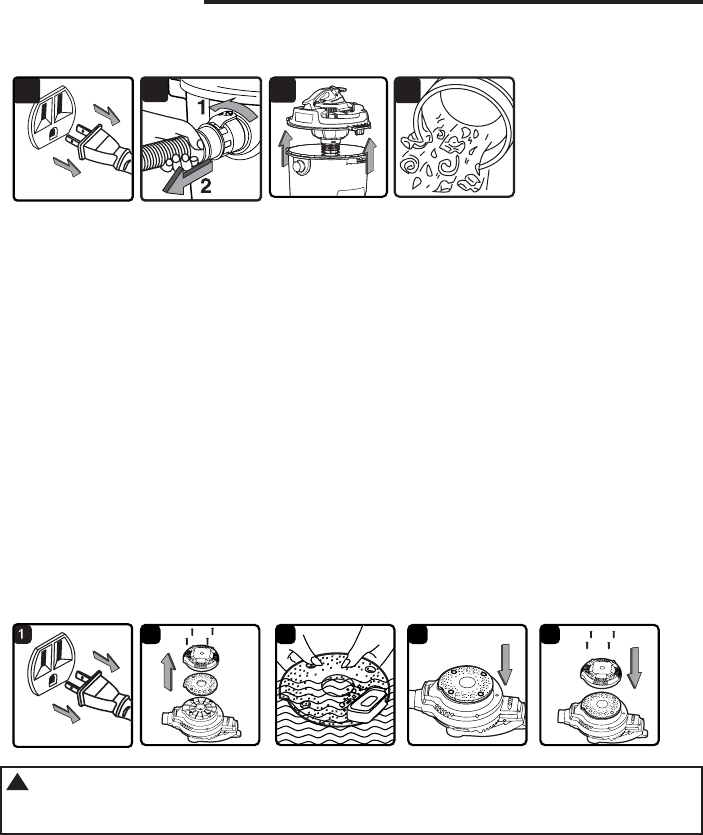 1
2
1