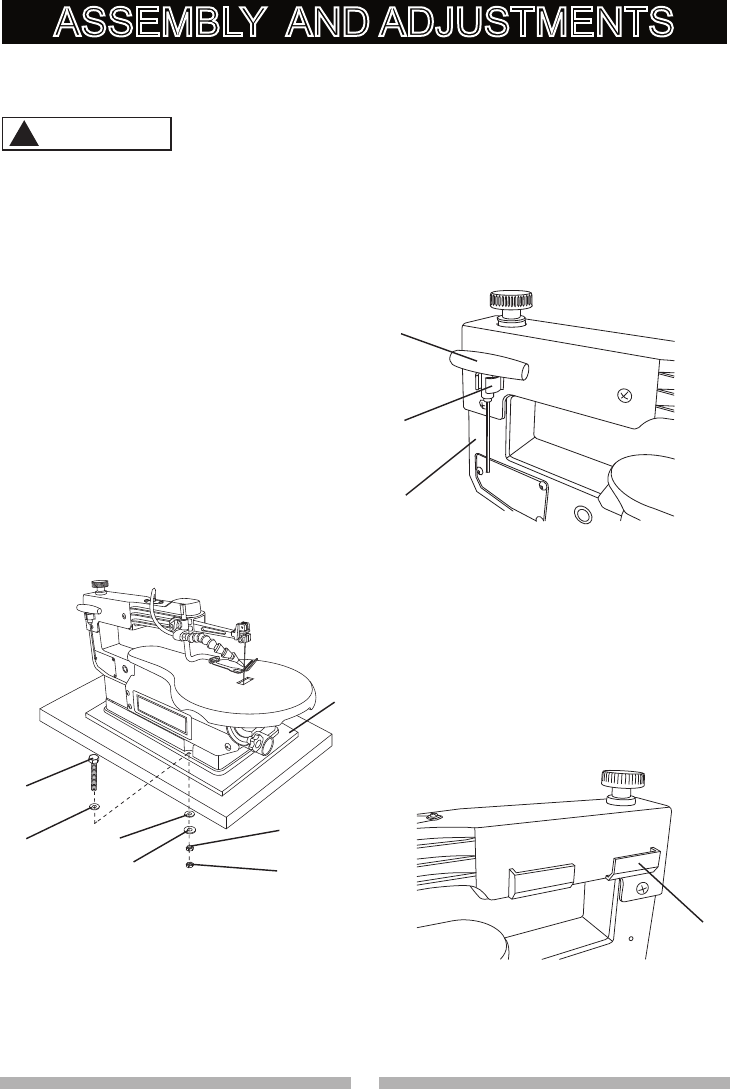 ASSEMBLY AND ADJUSTMENTS