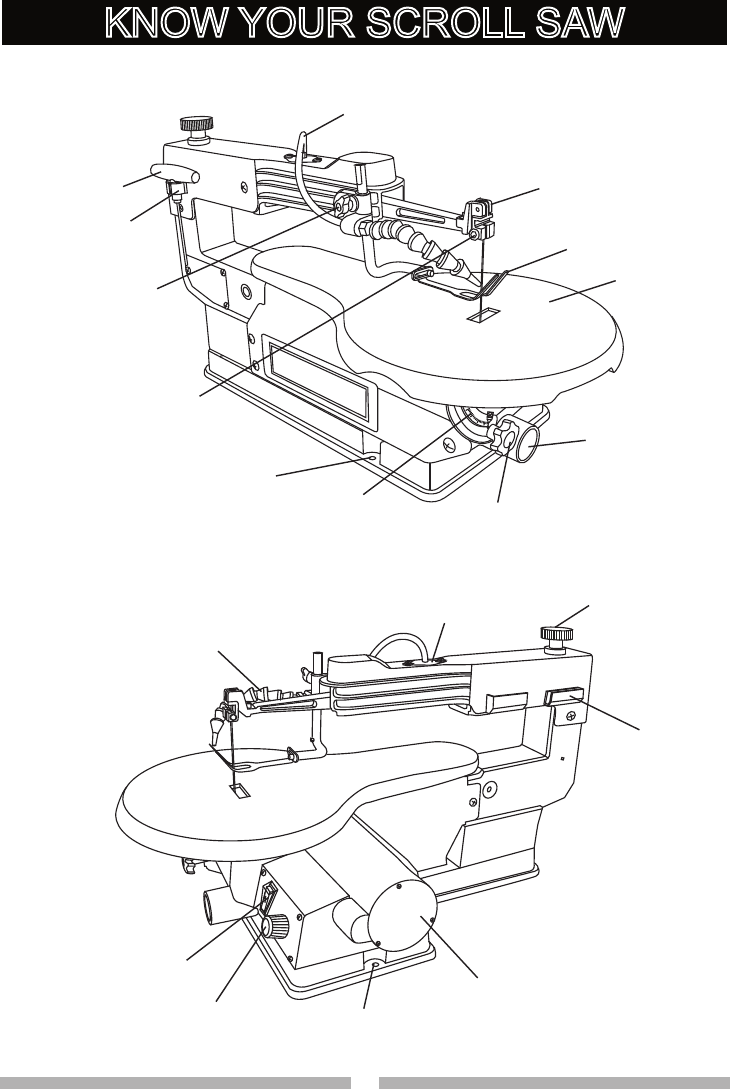 KNOW YOUR SCROLL SAW