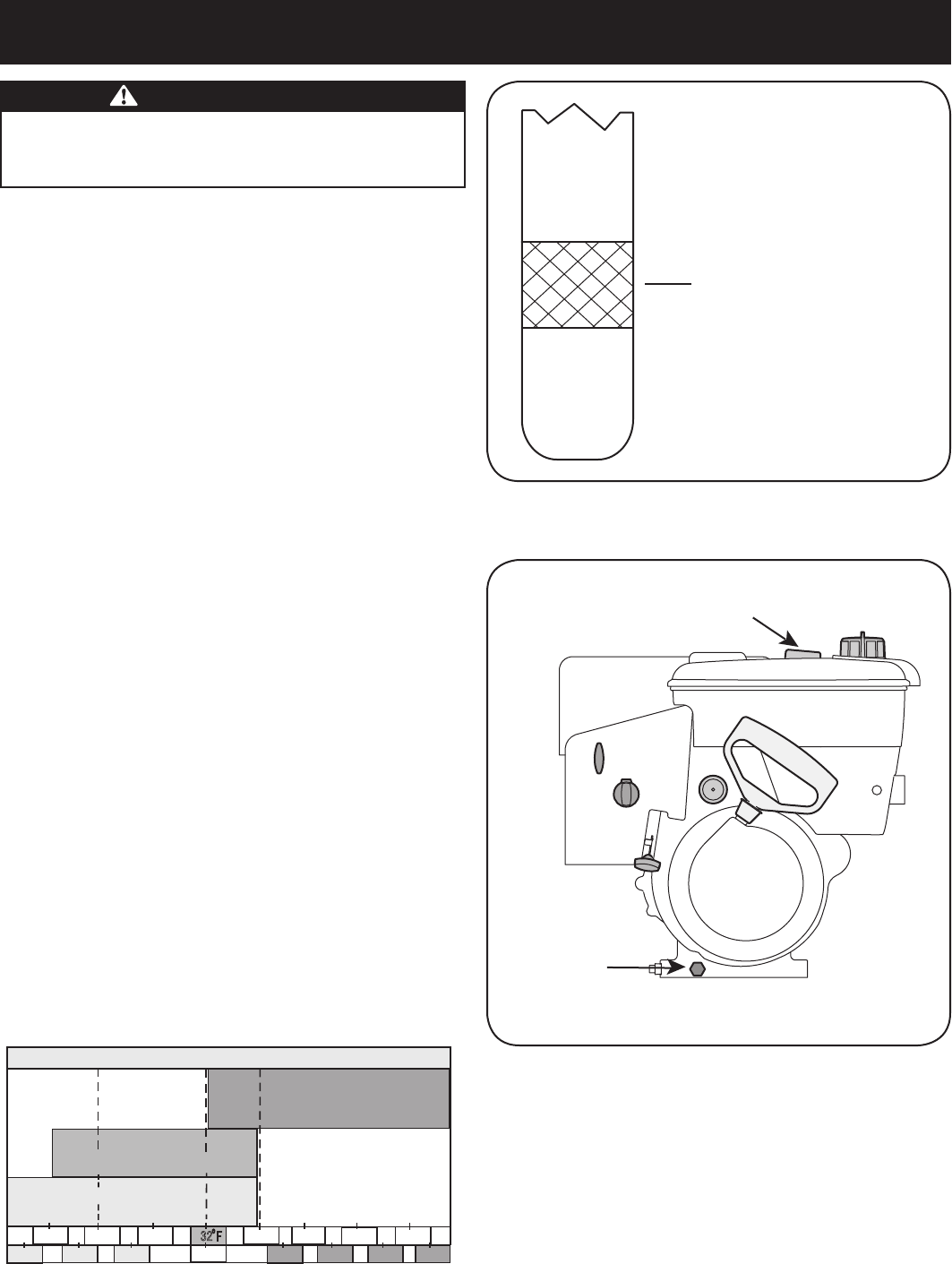 32°F