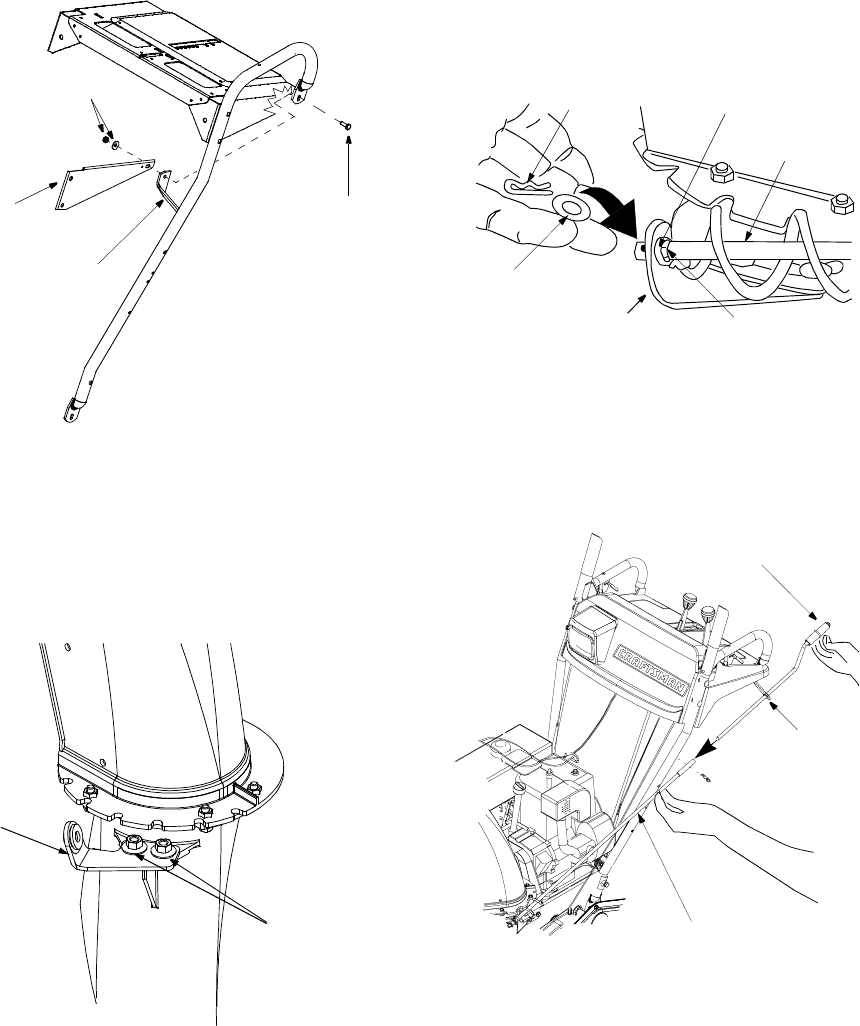 CRAFTSMAN