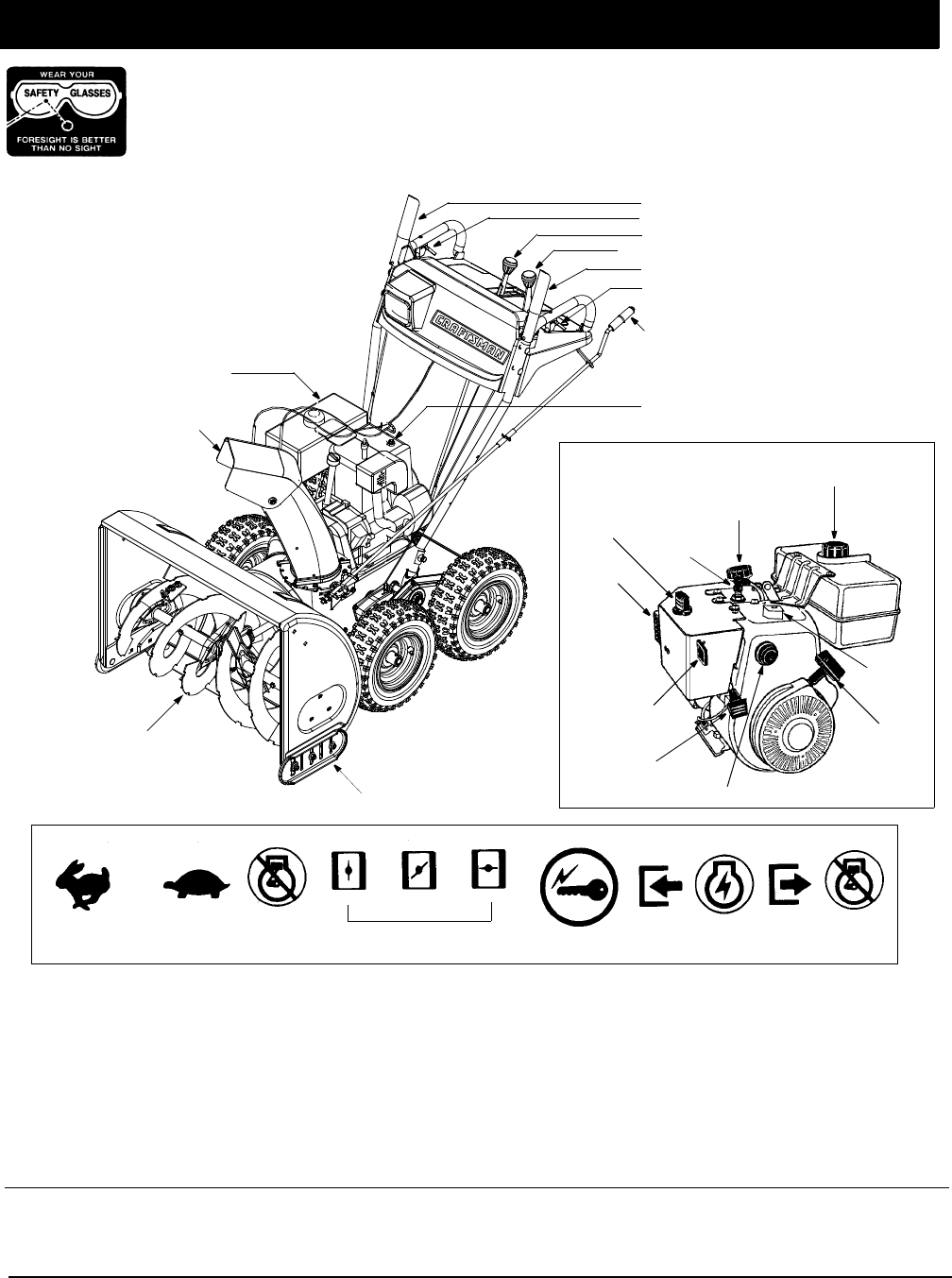 WEAR YOUR
SAFETY GLASSES
FORESIGHT IS BETTER THAN NO SIGHT

CRAFTSMAN