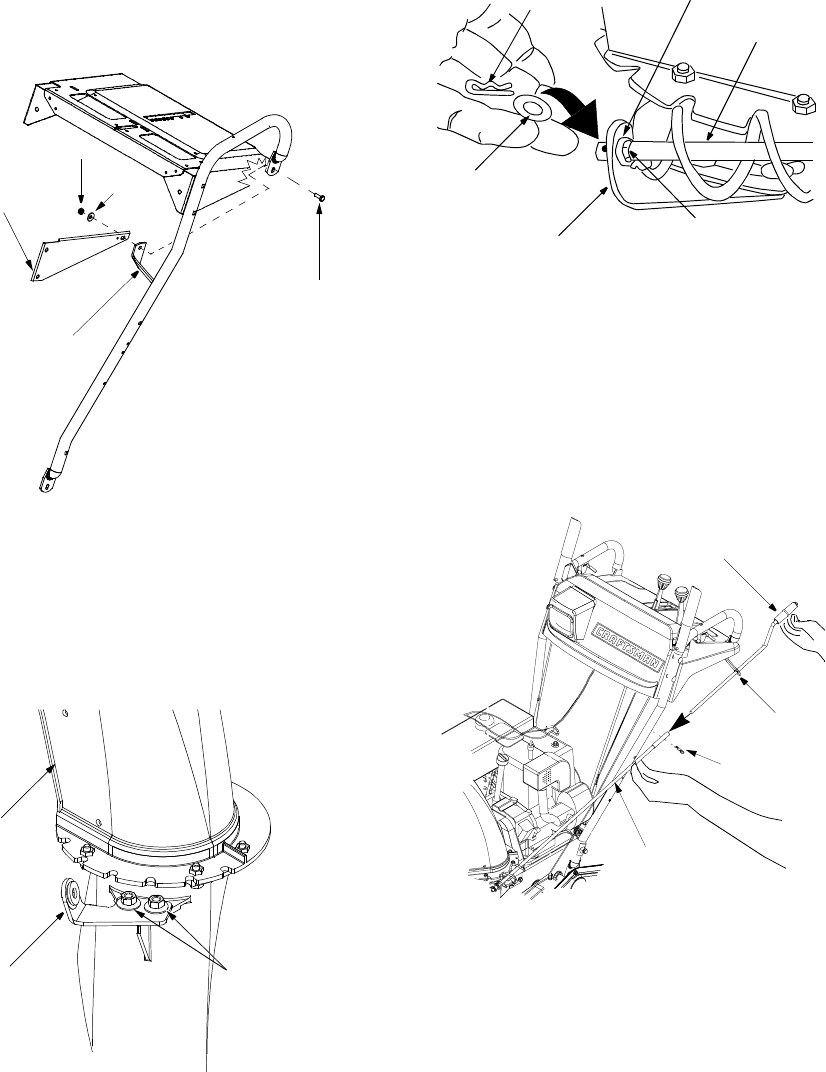 CRAFTSMAN