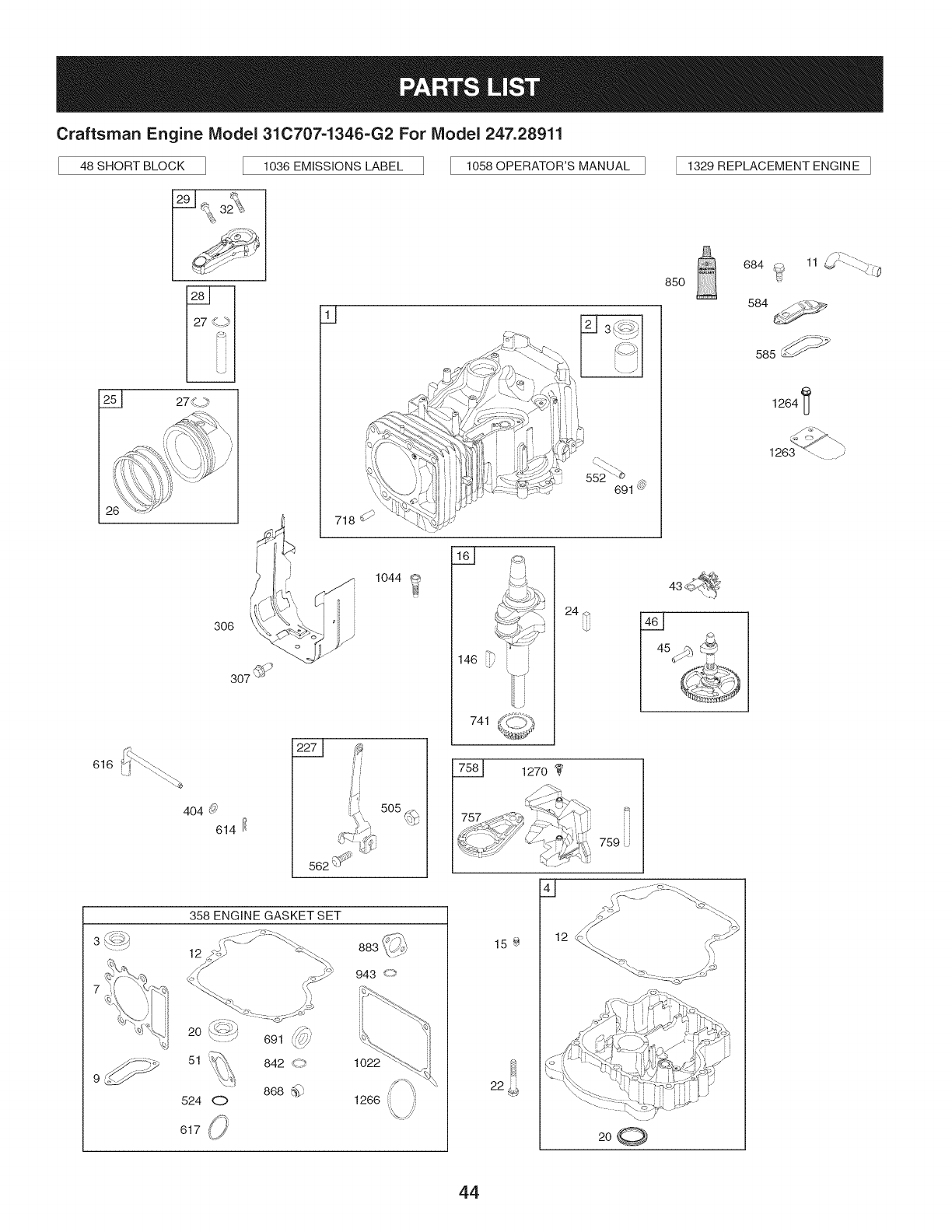 PARTS LIST

Craftsman Engine Model 31C707-1346-G2 For Model 247.28911

48 SHORT BLOCK

1036 EMISSIONS LABEL

1058 OPERATOR'S MANUAL

1329 REPLACEMENT ENGINE

29
32

28
27

25
27
26

1
2
3
552
691
718

850
684
11
584
585
1264
1263

306
307
1044

16
146
741
24

43
46
45

616
404
614

227
505
562

758
1270
757
759

358 ENGINE GASKET SET
3
7
9
12
20
51
524
617
691
842
868
883
943
1022
1266

15
22

4
12
20

44