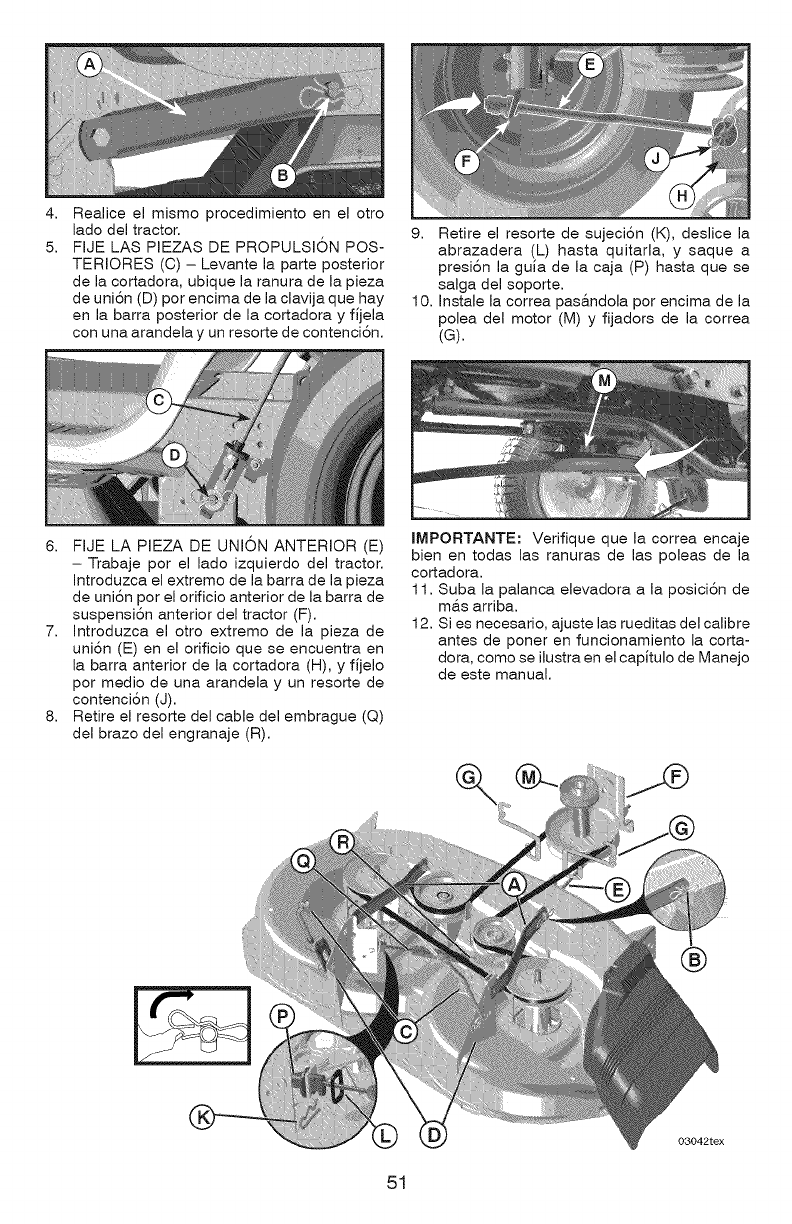 A

B

4. Realice el mismo procedimiento en el otro lado del tractor.
5. FIJE LAS PIEZAS DE PROPULSIÓN POSTERIORES (C) – Levante la parte posterior de la cortadora, ubique la ranura de la pieza de unión (D) por encima de la clavija que hay en la barra posterior de la cortadora y fíjela con una arandela y un resorte de contención.

C

D

6. FIJE LA PIEZA DE UNIÓN ANTERIOR (E) – Trabaje por el lado izquierdo del tractor. Introduzca el extremo de la barra de la pieza de unión por el orificio anterior de la barra de suspensión anterior del tractor (F).
7. Introduzca el otro extremo de la pieza de unión (E) en el orificio que se encuentra en la barra anterior de la cortadora (H), y fíjelo por medio de una arandela y un resorte de contención (J).
8. Retire el resorte del cable del embrague (Q) del brazo del engranaje (R).

E

F

J

H

9. Retire el resorte de sujeción (K), deslice la abrazadera (L) hasta quitarla, y saque a presión la guía de la caja (P) hasta que se salga del soporte.
10. Instale la correa pasándola por encima de la polea del motor (M) y fijadors de la correa (G).

M

IMPORTANTE: Verifique que la correa encaje bien en todas las ranuras de las poleas de la cortadora.
11. Suba la palanca elevadora a la posición de más arriba.
12. Si es necesario, ajuste las rueditas del calibre antes de poner en funcionamiento la cortadora, como se ilustra en el capítulo de Manejo de este manual.

G M F
G
R
Q
A
E
B
P
C
K
L
D
03042tex

51