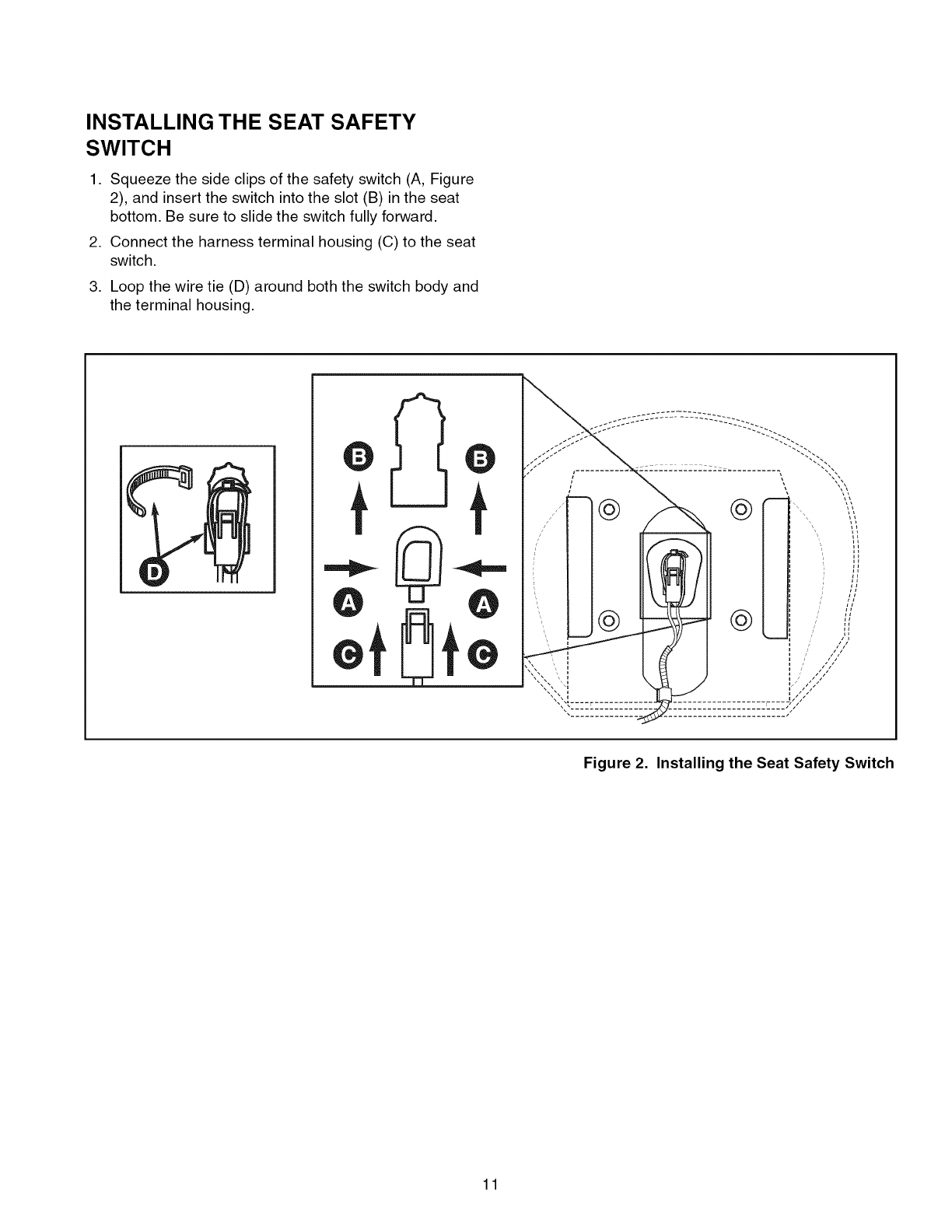 INSTALLING THE SEAT SAFETY SWITCH

1. Squeeze the side clips of the safety switch (A, Figure 2), and insert the switch into the slot (B) in the seat bottom. Be sure to slide the switch fully forward.

2. Connect the harness terminal housing (C) to the seat switch.

3. Loop the wire tie (D) around both the switch body and the terminal housing.

D

B B

A A

C C

Figure 2. Installing the Seat Safety Switch

11