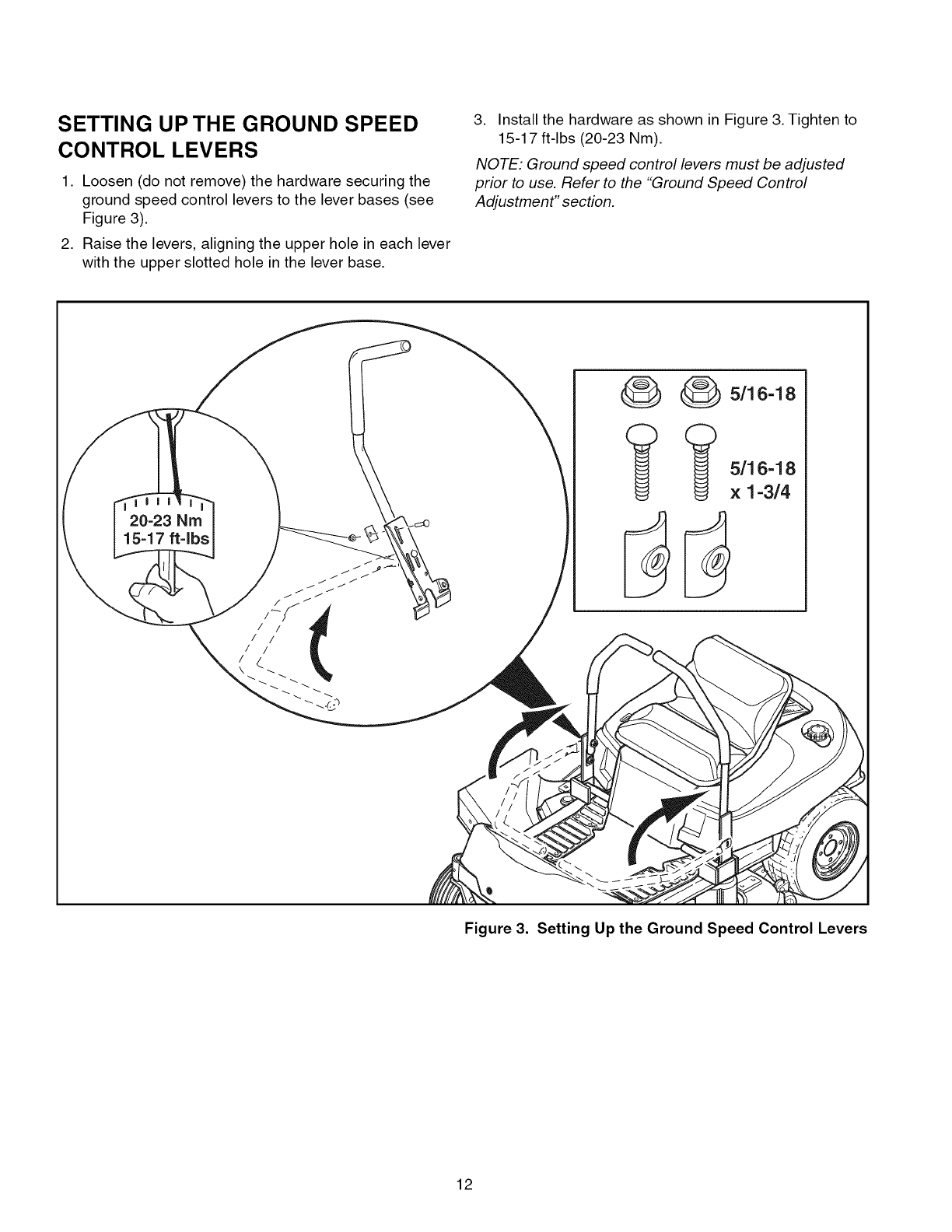 SETTING UP THE GROUND SPEED CONTROL LEVERS

1. Loosen (do not remove) the hardware securing the ground speed control levers to the lever bases (see Figure 3).

2. Raise the levers, aligning the upper hole in each lever with the upper slotted hole in the lever base.

3. Install the hardware as shown in Figure 3. Tighten to 15-17 ft-lbs (20-23 Nm).

NOTE: Ground speed control levers must be adjusted prior to use. Refer to the "Ground Speed Control Adjustment" section.

20-23 Nm
15-17 ft-lbs

5/16-18

5/16-18
x 1-3/4

Figure 3. Setting Up the Ground Speed Control Levers

12