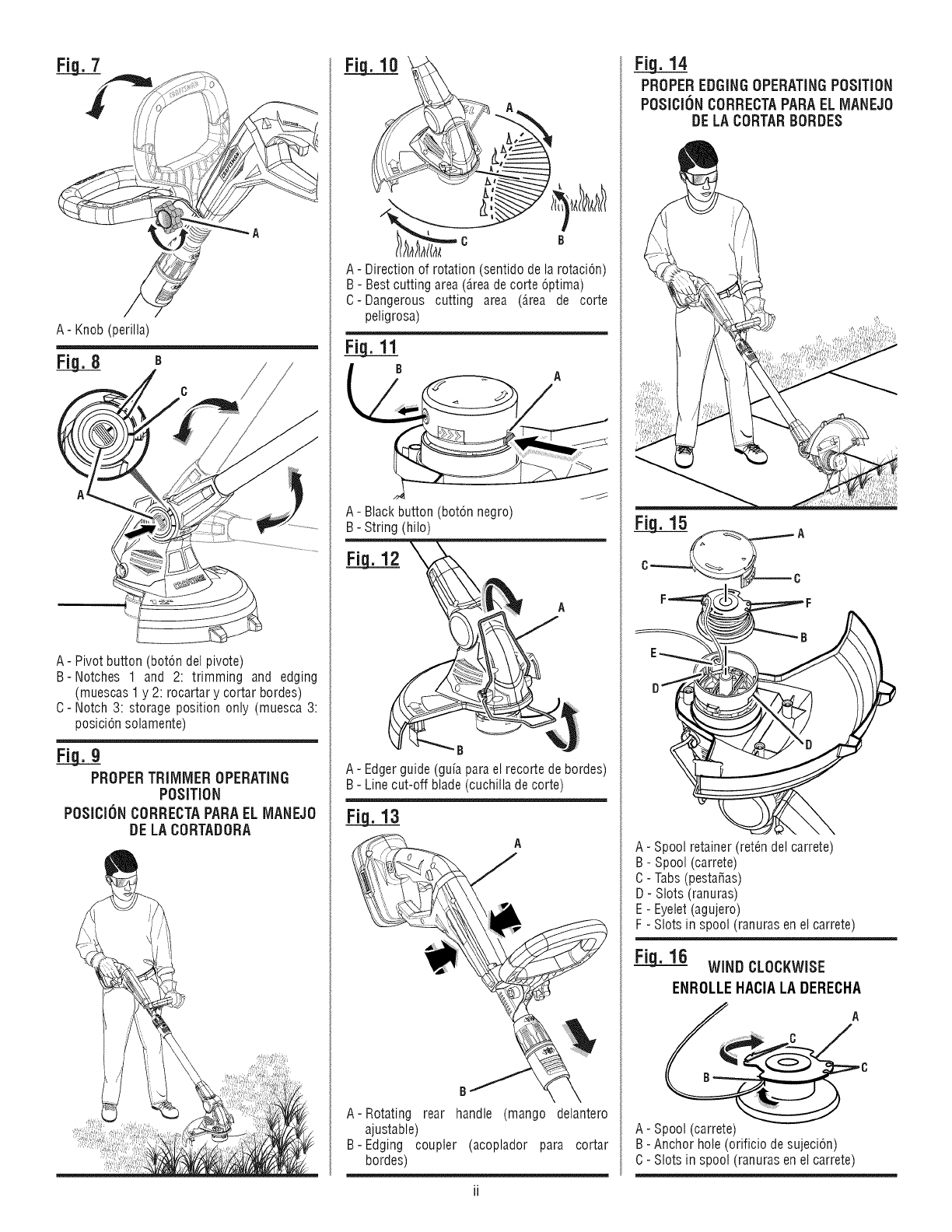 Fig. 7

A

A - Knob (perilla)

Fig. 8

B

C

A

A - Pivot button (botón del pivote)
B - Notches 1 and 2: trimming and edging (muescas 1 y 2: rocartar y cortar bordes)
C - Notch 3: storage position only (muesca 3: posición solamente)

Fig. 9

PROPER TRIMMER OPERATING POSITION
POSICIÓN CORRECTA PARA EL MANEJO DE LA CORTADORA

Fig. 10

A

C

B

A - Direction of rotation (sentido de la rotación)
B - Best cutting area (área de corte óptima)
C - Dangerous cutting area (área de corte peligrosa)

Fig. 11

B

A

A - Black button (botón negro)
B - String (hilo)

Fig. 12

A

B

A - Edger guide (guía para el recorte de bordes)
B - Line cut-off blade (cuchilla de corte)

Fig. 13

A

B

A - Rotating rear handle (mango delantero ajustable)
B - Edging coupler (acoplador para cortar bordes)

Fig. 14

PROPER EDGING OPERATING POSITION
POSICIÓN CORRECTA PARA EL MANEJO DE LA CORTAR BORDES

Fig. 15

A

C

C

F

F

B

E

D

D

A - Spool retainer (retén del carrete)
B - Spool (carrete)
C - Tabs (pestañas)
D - Slots (ranuras)
E - Eyelet (agujero)
F - Slots in spool (ranuras en el carrete)

Fig. 16

WIND CLOCKWISE
ENROLLE HACIA LA DERECHA

A

C

C

B

A - Spool (carrete)
B - Anchor hole (orificio de sujeción)
C - Slots in spool (ranuras en el carrete)

ii