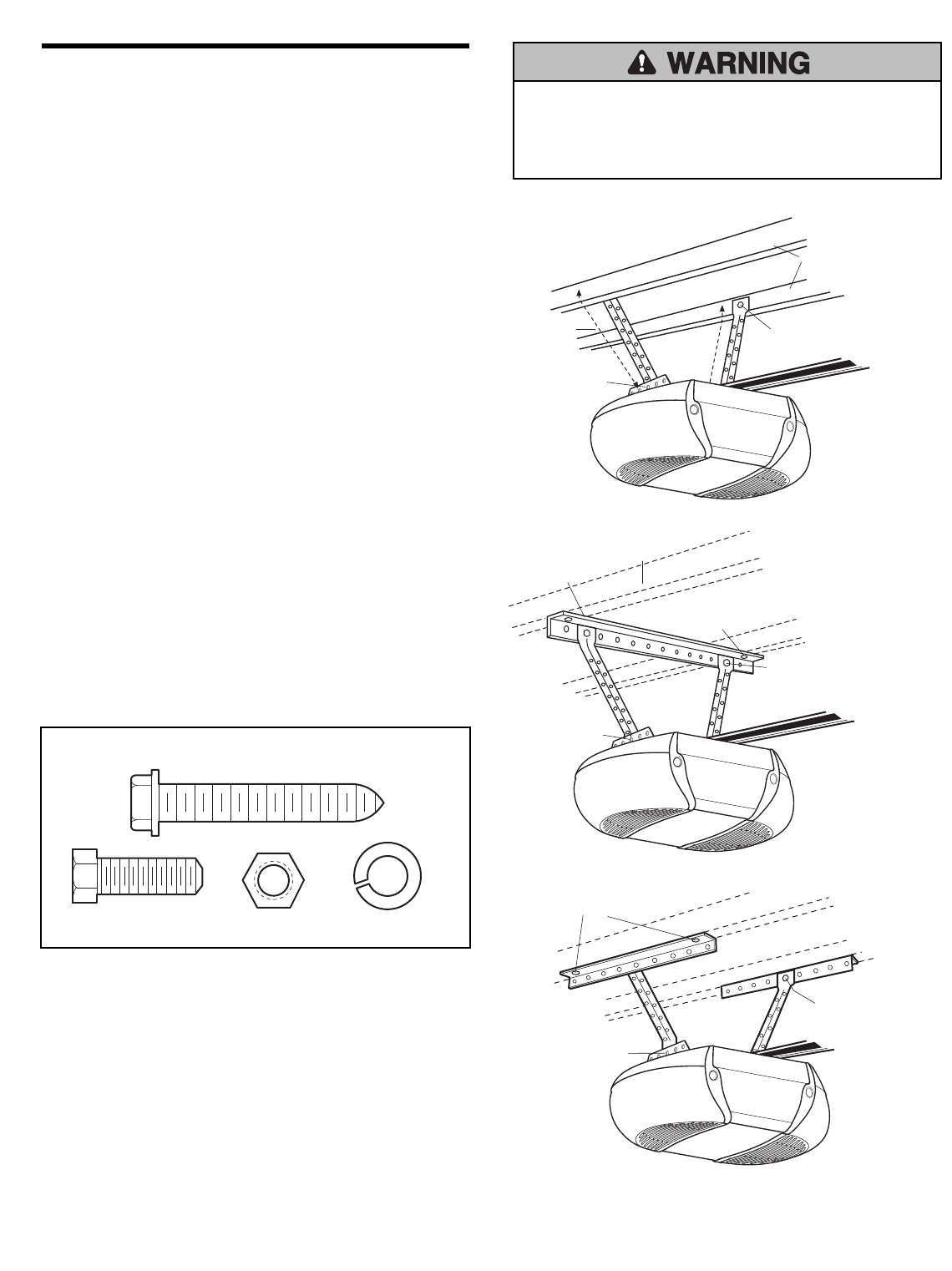 WARNING