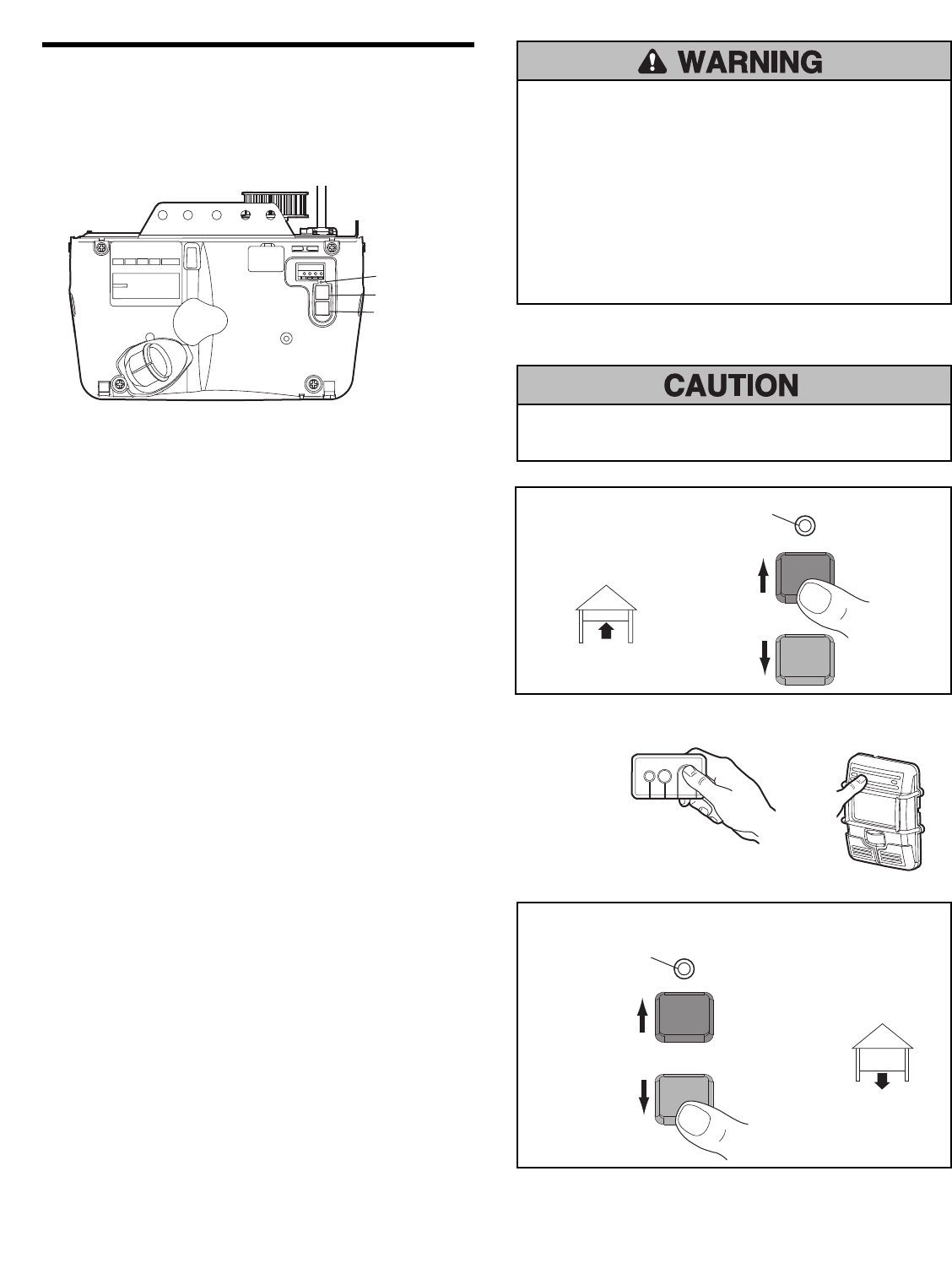 WARNING

CAUTION