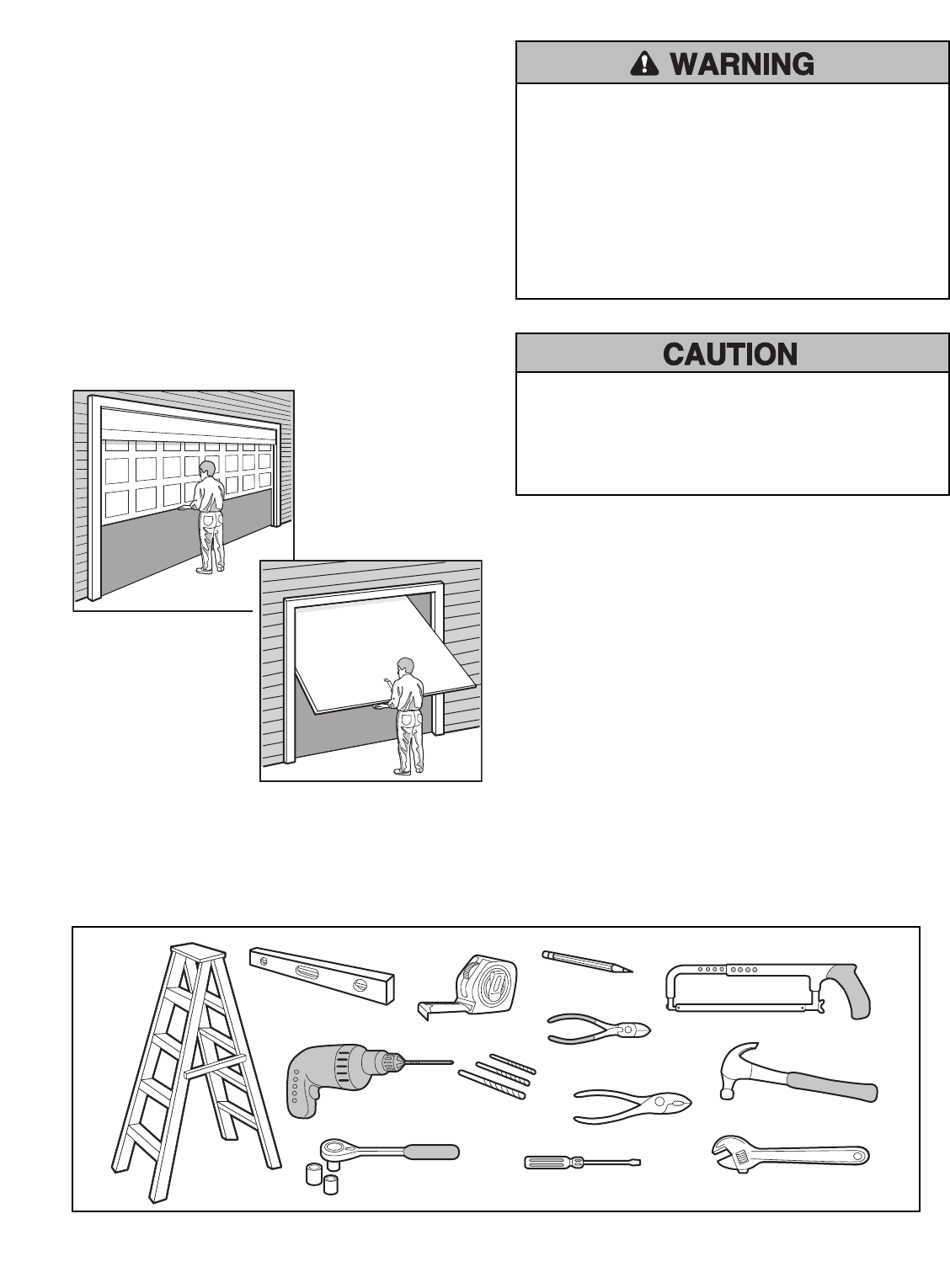 WARNING

CAUTION