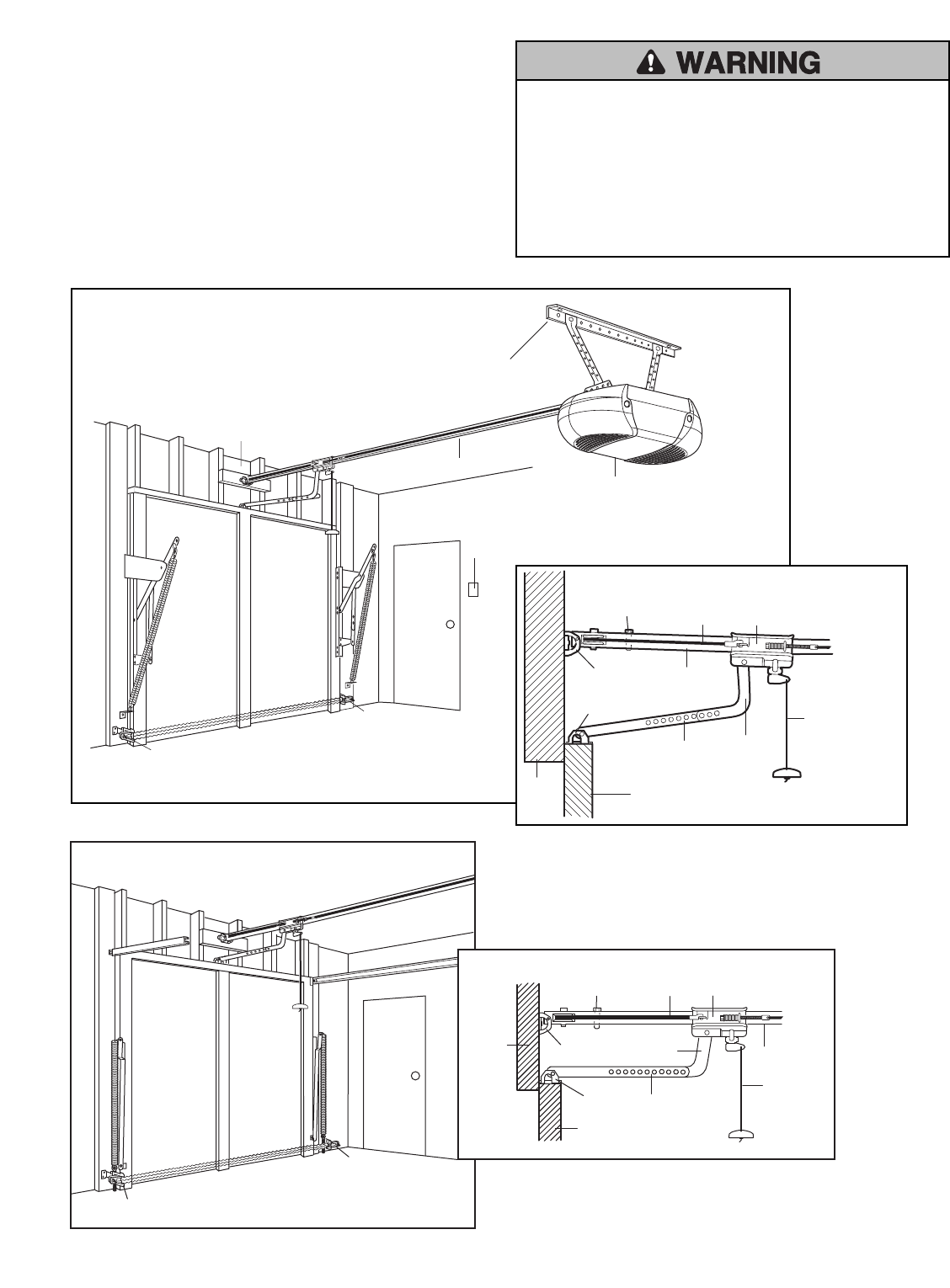 WARNING