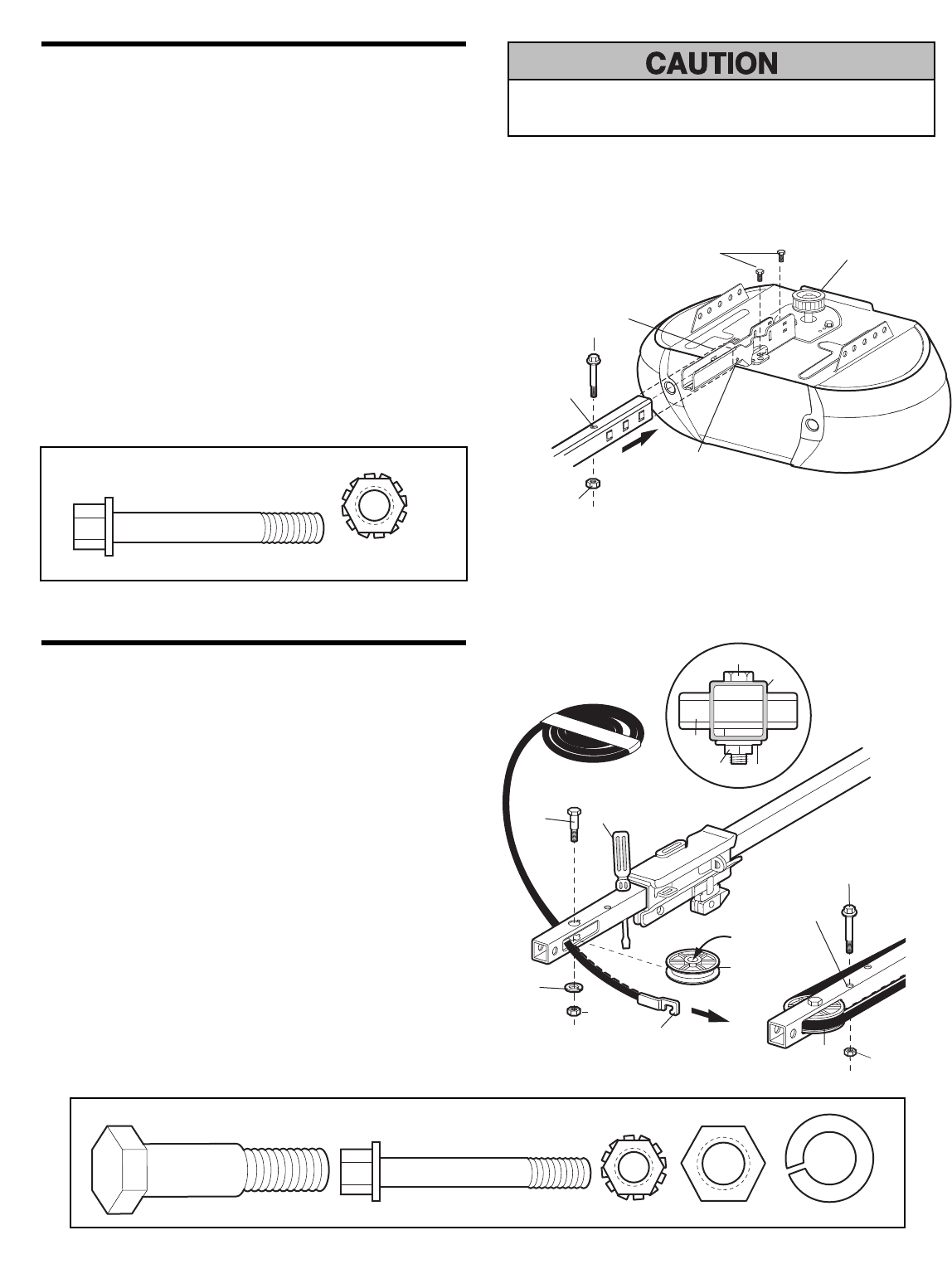 CAUTION