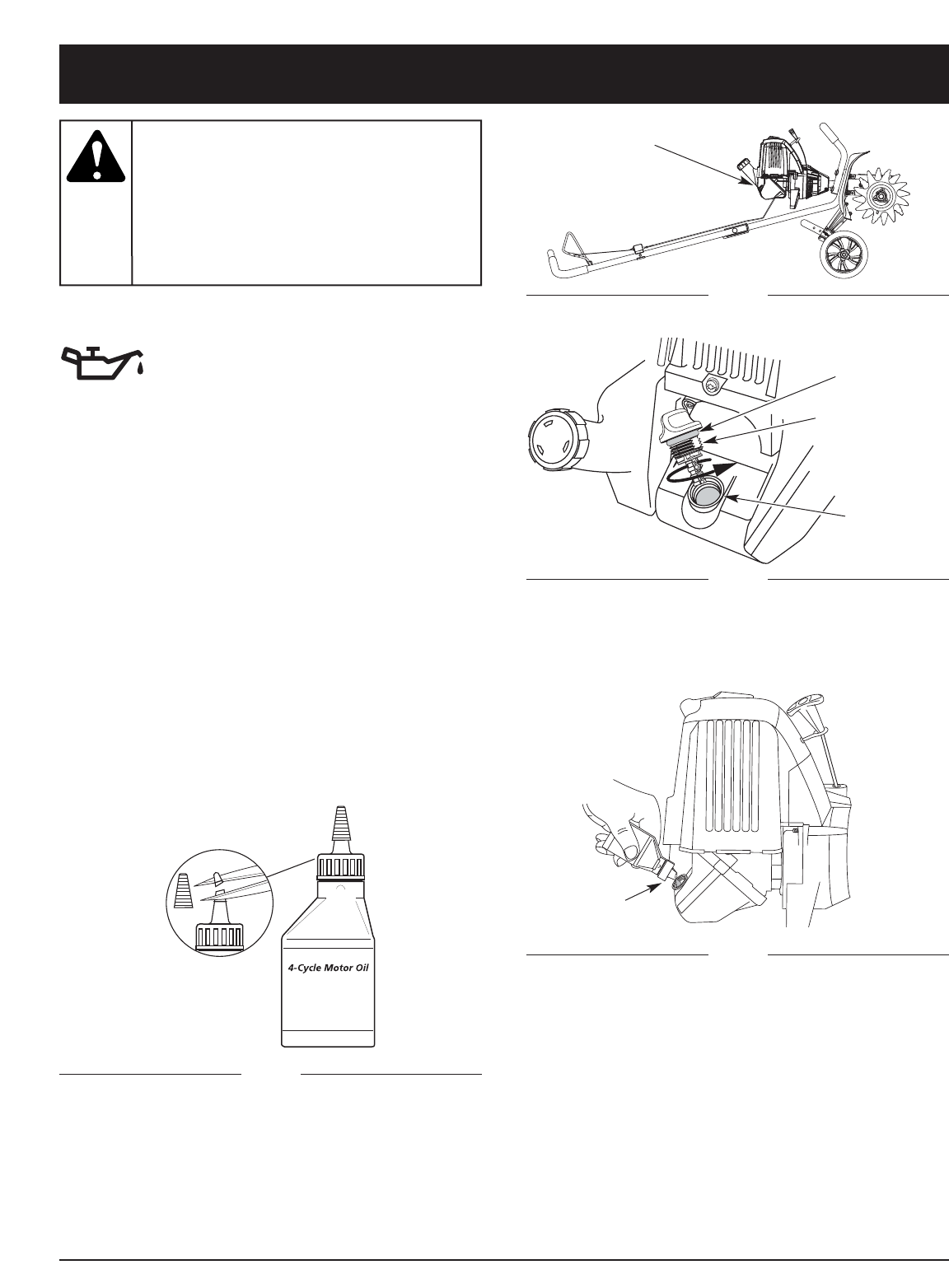 4-Cycle Motor Oil