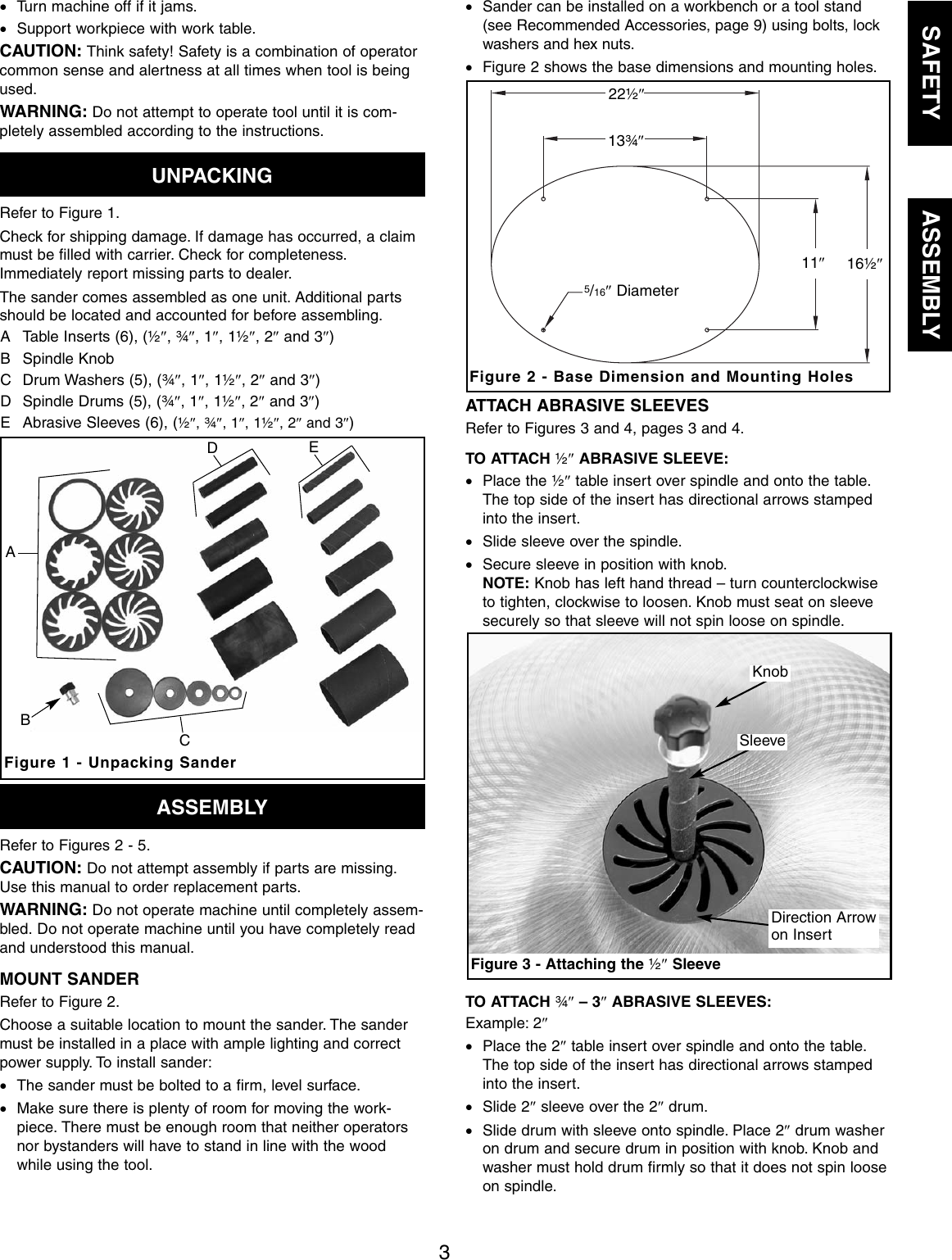 • Turn machine off if it jams.
• Support workpiece with work table.

CAUTION: Think safety! Safety is a combination of operator common sense and alertness at all times when tool is being used.

WARNING: Do not attempt to operate tool until it is completely assembled according to the instructions.

UNPACKING

Refer to Figure 1.

Check for shipping damage. If damage has occurred, a claim must be filled with carrier. Check for completeness. Immediately report missing parts to dealer.

The sander comes assembled as one unit. Additional parts should be located and accounted for before assembling.

A Table Inserts (6), (½″, ¾″, 1″, 1½″, 2″ and 3″)
B Spindle Knob
C Drum Washers (5), (¾″, 1″, 1½″, 2″ and 3″)
D Spindle Drums (5), (¾″, 1″, 1½″, 2″ and 3″)
E Abrasive Sleeves (6), (½″, ¾″, 1″, 1½″, 2″ and 3″)

D E A B C

Figure 1 - Unpacking Sander

ASSEMBLY

Refer to Figures 2 - 5.

CAUTION: Do not attempt assembly if parts are missing. Use this manual to order replacement parts.

WARNING: Do not operate machine until completely assembled. Do not operate machine until you have completely read and understood this manual.

MOUNT SANDER

Refer to Figure 2.

Choose a suitable location to mount the sander. The sander must be installed in a place with ample lighting and correct power supply. To install sander:

• The sander must be bolted to a firm, level surface.
• Make sure there is plenty of room for moving the workpiece. There must be enough room that neither operators nor bystanders will have to stand in line with the wood while using the tool.

• Sander can be installed on a workbench or a tool stand (see Recommended Accessories, page 9) using bolts, lock washers and hex nuts.
• Figure 2 shows the base dimensions and mounting holes.

22½″
13¾″
11″
16½″
5/16″ Diameter

Figure 2 - Base Dimension and Mounting Holes

ATTACH ABRASIVE SLEEVES

Refer to Figures 3 and 4, pages 3 and 4.

TO ATTACH ½″ ABRASIVE SLEEVE:

• Place the ½″ table insert over spindle and onto the table. The top side of the insert has directional arrows stamped into the insert.
• Slide sleeve over the spindle.
• Secure sleeve in position with knob.
NOTE: Knob has left hand thread – turn counterclockwise to tighten, clockwise to loosen. Knob must seat on sleeve securely so that sleeve will not spin loose on spindle.

Knob
Sleeve
Direction Arrow on Insert

Figure 3 - Attaching the ½″ Sleeve

TO ATTACH ¾″ – 3″ ABRASIVE SLEEVES:

Example: 2″

• Place the 2″ table insert over spindle and onto the table. The top side of the insert has directional arrows stamped into the insert.
• Slide 2″ sleeve over the 2″ drum.
• Slide drum with sleeve onto spindle. Place 2″ drum washer on drum and secure drum in position with knob. Knob and washer must hold drum firmly so that it does not spin loose on spindle.

SAFETY
ASSEMBLY

3