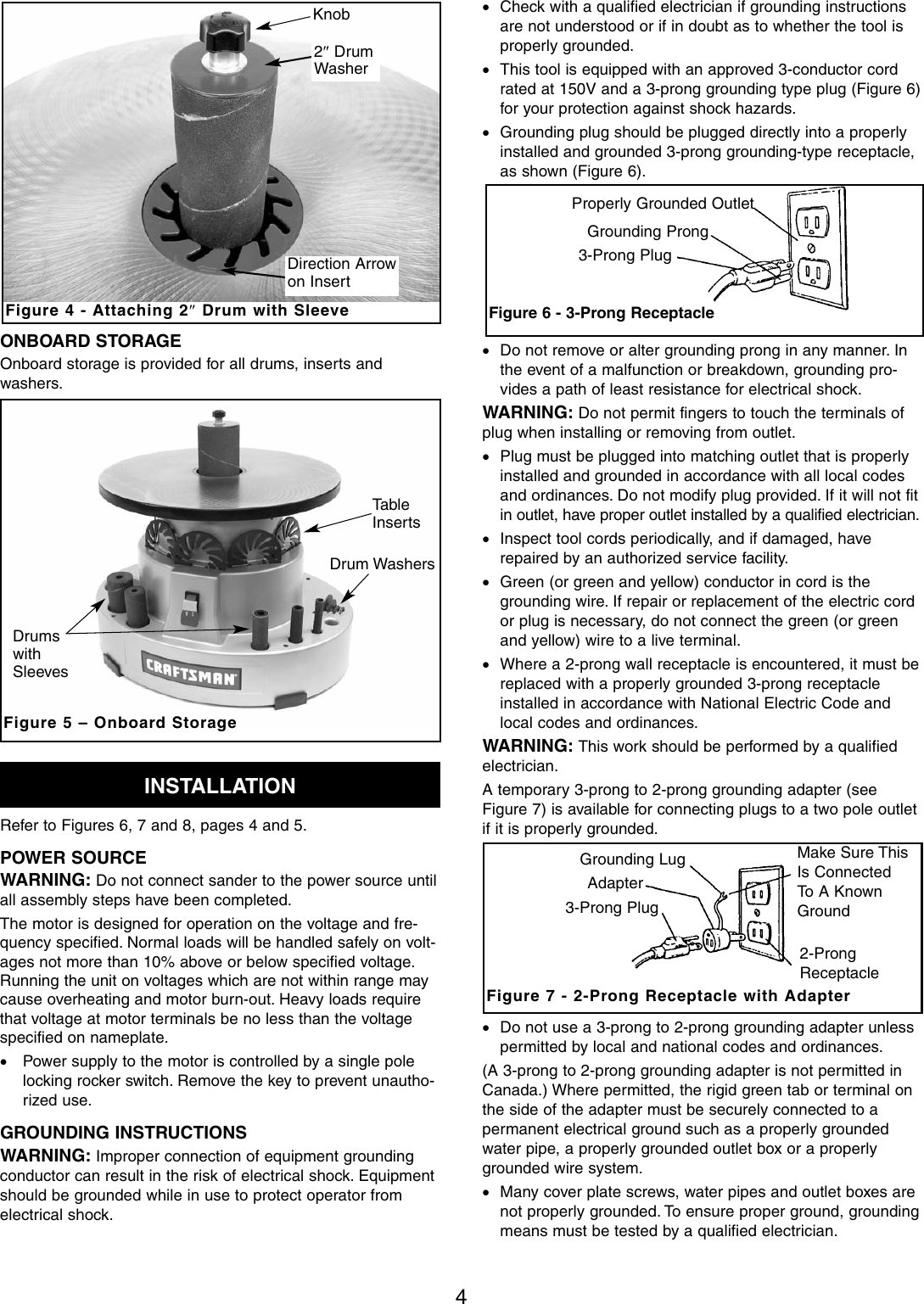 Knob

2″ Drum Washer

Direction Arrow on Insert

Figure 4 - Attaching 2″ Drum with Sleeve

ONBOARD STORAGE

Onboard storage is provided for all drums, inserts and washers.

Table Inserts

Drum Washers

Drums with Sleeves

CRAFTSMAN

Figure 5 – Onboard Storage

INSTALLATION

Refer to Figures 6, 7 and 8, pages 4 and 5.

POWER SOURCE

WARNING: Do not connect sander to the power source until all assembly steps have been completed.

The motor is designed for operation on the voltage and frequency specified. Normal loads will be handled safely on voltages not more than 10% above or below specified voltage. Running the unit on voltages which are not within range may cause overheating and motor burn-out. Heavy loads require that voltage at motor terminals be no less than the voltage specified on nameplate.

• Power supply to the motor is controlled by a single pole locking rocker switch. Remove the key to prevent unauthorized use.

GROUNDING INSTRUCTIONS

WARNING: Improper connection of equipment grounding conductor can result in the risk of electrical shock. Equipment should be grounded while in use to protect operator from electrical shock.

• Check with a qualified electrician if grounding instructions are not understood or if in doubt as to whether the tool is properly grounded.

• This tool is equipped with an approved 3-conductor cord rated at 150V and a 3-prong grounding type plug (Figure 6) for your protection against shock hazards.

• Grounding plug should be plugged directly into a properly installed and grounded 3-prong grounding-type receptacle, as shown (Figure 6).

Properly Grounded Outlet

Grounding Prong

3-Prong Plug

Figure 6 - 3-Prong Receptacle

• Do not remove or alter grounding prong in any manner. In the event of a malfunction or breakdown, grounding provides a path of least resistance for electrical shock.

WARNING: Do not permit fingers to touch the terminals of plug when installing or removing from outlet.

• Plug must be plugged into matching outlet that is properly installed and grounded in accordance with all local codes and ordinances. Do not modify plug provided. If it will not fit in outlet, have proper outlet installed by a qualified electrician.

• Inspect tool cords periodically, and if damaged, have repaired by an authorized service facility.

• Green (or green and yellow) conductor in cord is the grounding wire. If repair or replacement of the electric cord or plug is necessary, do not connect the green (or green and yellow) wire to a live terminal.

• Where a 2-prong wall receptacle is encountered, it must be replaced with a properly grounded 3-prong receptacle installed in accordance with National Electric Code and local codes and ordinances.

WARNING: This work should be performed by a qualified electrician.

A temporary 3-prong to 2-prong grounding adapter (see Figure 7) is available for connecting plugs to a two pole outlet if it is properly grounded.

Grounding Lug

Adapter

3-Prong Plug

Make Sure This Is Connected To A Known Ground

2-Prong Receptacle

Figure 7 - 2-Prong Receptacle with Adapter

• Do not use a 3-prong to 2-prong grounding adapter unless permitted by local and national codes and ordinances.

(A 3-prong to 2-prong grounding adapter is not permitted in Canada.) Where permitted, the rigid green tab or terminal on the side of the adapter must be securely connected to a permanent electrical ground such as a properly grounded water pipe, a properly grounded outlet box or a properly grounded wire system.

• Many cover plate screws, water pipes and outlet boxes are not properly grounded. To ensure proper ground, grounding means must be tested by a qualified electrician.

4