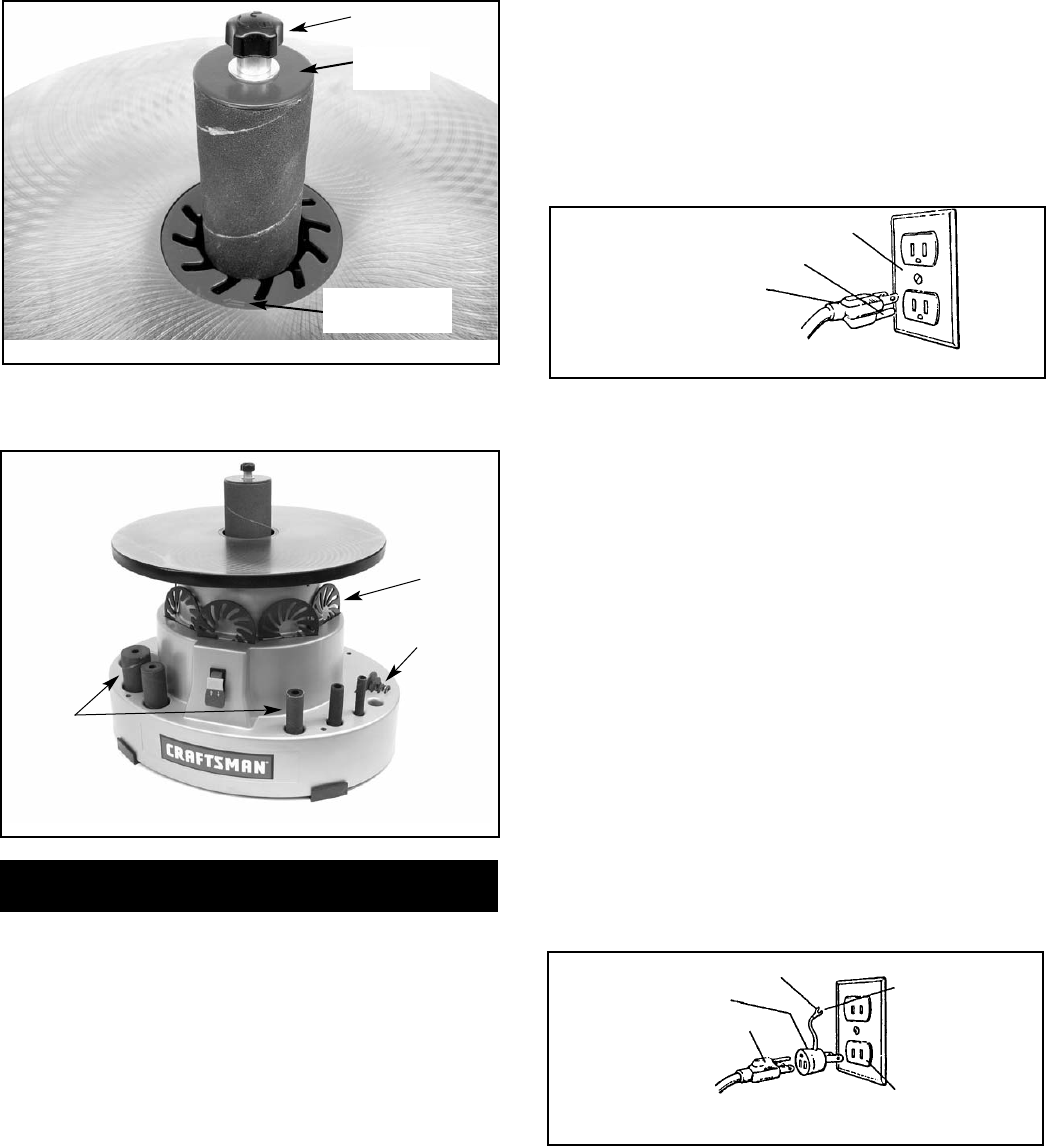 CRAFTSMAN