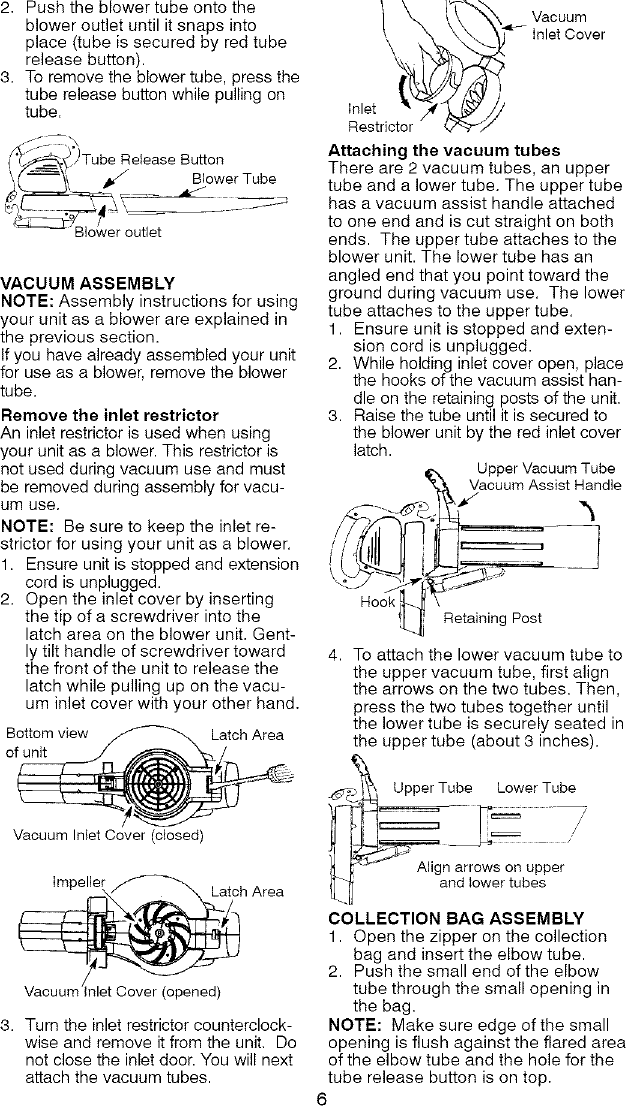 2. Push the blower tube onto the blower outlet until it snaps into place (tube is secured by red tube release button).
3. To remove the blower tube, press the tube release button while pulling on tube.

Tube Release Button
Blower Tube
Blower outlet

VACUUM ASSEMBLY
NOTE: Assembly instructions for using your unit as a blower are explained in the previous section.
If you have already assembled your unit for use as a blower, remove the blower tube.

Remove the inlet restrictor
An inlet restrictor is used when using your unit as a blower. This restrictor is not used during vacuum use and must be removed during assembly for vacuum use.
NOTE: Be sure to keep the inlet restrictor for using your unit as a blower.
1. Ensure unit is stopped and extension cord is unplugged.
2. Open the inlet cover by inserting the tip of a screwdriver into the latch area on the blower unit. Gently tilt handle of screwdriver toward the front of the unit to release the latch while pulling up on the vacuum inlet cover with your other hand.

Bottom view of unit
Latch Area
Vacuum Inlet Cover (closed)

Impeller
Latch Area
Vacuum Inlet Cover (opened)

3. Turn the inlet restrictor counterclockwise and remove it from the unit. Do not close the inlet door. You will next attach the vacuum tubes.

Vacuum Inlet Cover
Inlet Restrictor

Attaching the vacuum tubes
There are 2 vacuum tubes, an upper tube and a lower tube. The upper tube has a vacuum assist handle attached to one end and is cut straight on both ends. The upper tube attaches to the blower unit. The lower tube has an angled end that you point toward the ground during vacuum use. The lower tube attaches to the upper tube.
1. Ensure unit is stopped and extension cord is unplugged.
2. While holding inlet cover open, place the hooks of the vacuum assist handle on the retaining posts of the unit.
3. Raise the tube until it is secured to the blower unit by the red inlet cover latch.

Upper Vacuum Tube
Vacuum Assist Handle
Hook
Retaining Post

4. To attach the lower vacuum tube to the upper vacuum tube, first align the arrows on the two tubes. Then, press the two tubes together until the lower tube is securely seated in the upper tube (about 3 inches).

Upper Tube
Lower Tube
Align arrows on upper and lower tubes

COLLECTION BAG ASSEMBLY
1. Open the zipper on the collection bag and insert the elbow tube.
2. Push the small end of the elbow tube through the small opening in the bag.
NOTE: Make sure edge of the small opening is flush against the flared area of the elbow tube and the hole for the tube release button is on top.

6