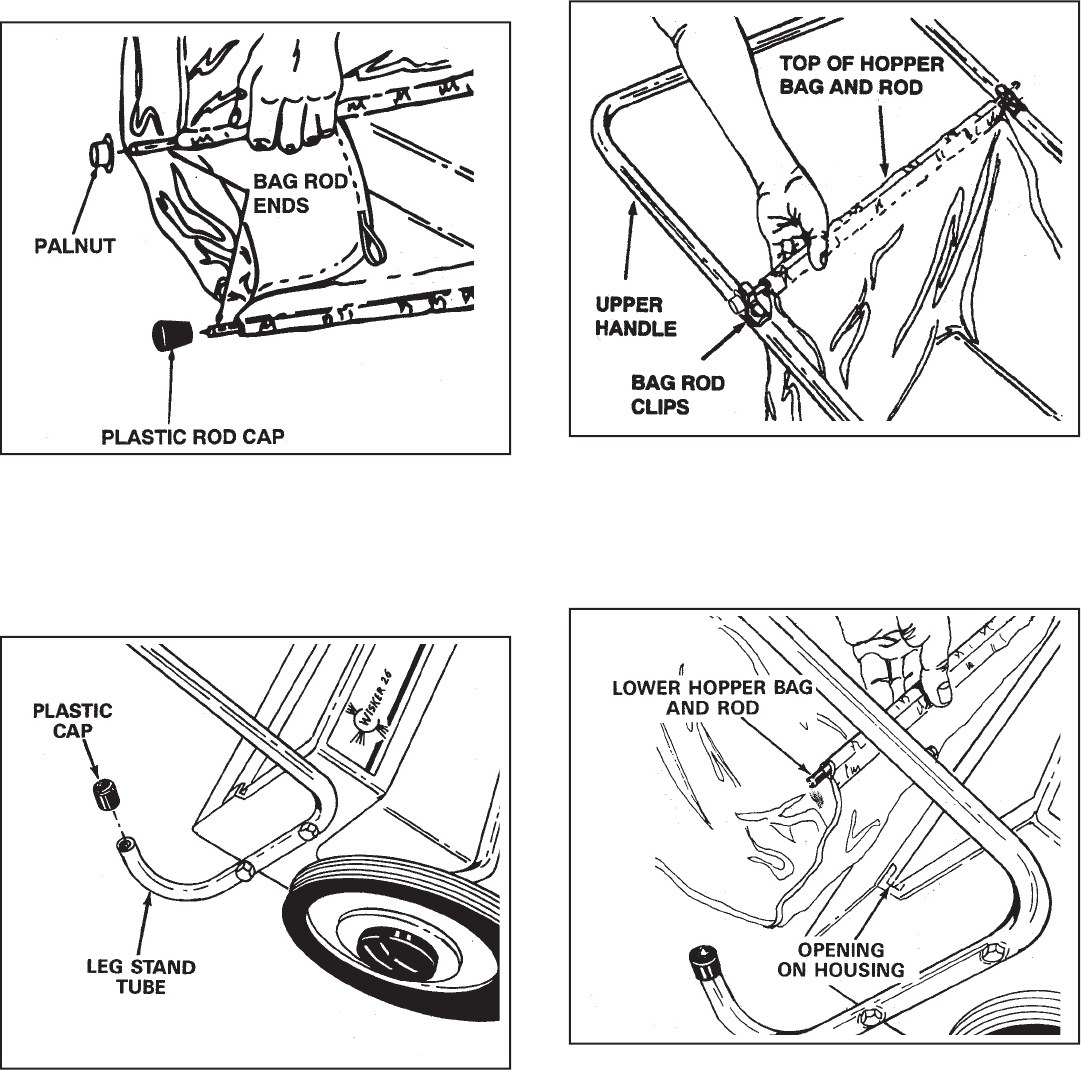 BAG ROD ENDS

PALNUT

PLASTIC ROD CAP

TOP OF HOPPER BAG AND ROD

UPPER HANDLE

BAG ROD CLIPS

PLASTIC CAP

WISKER 26

LEG STAND TUBE

LOWER HOPPER BAG AND ROD

OPENING ON HOUSING