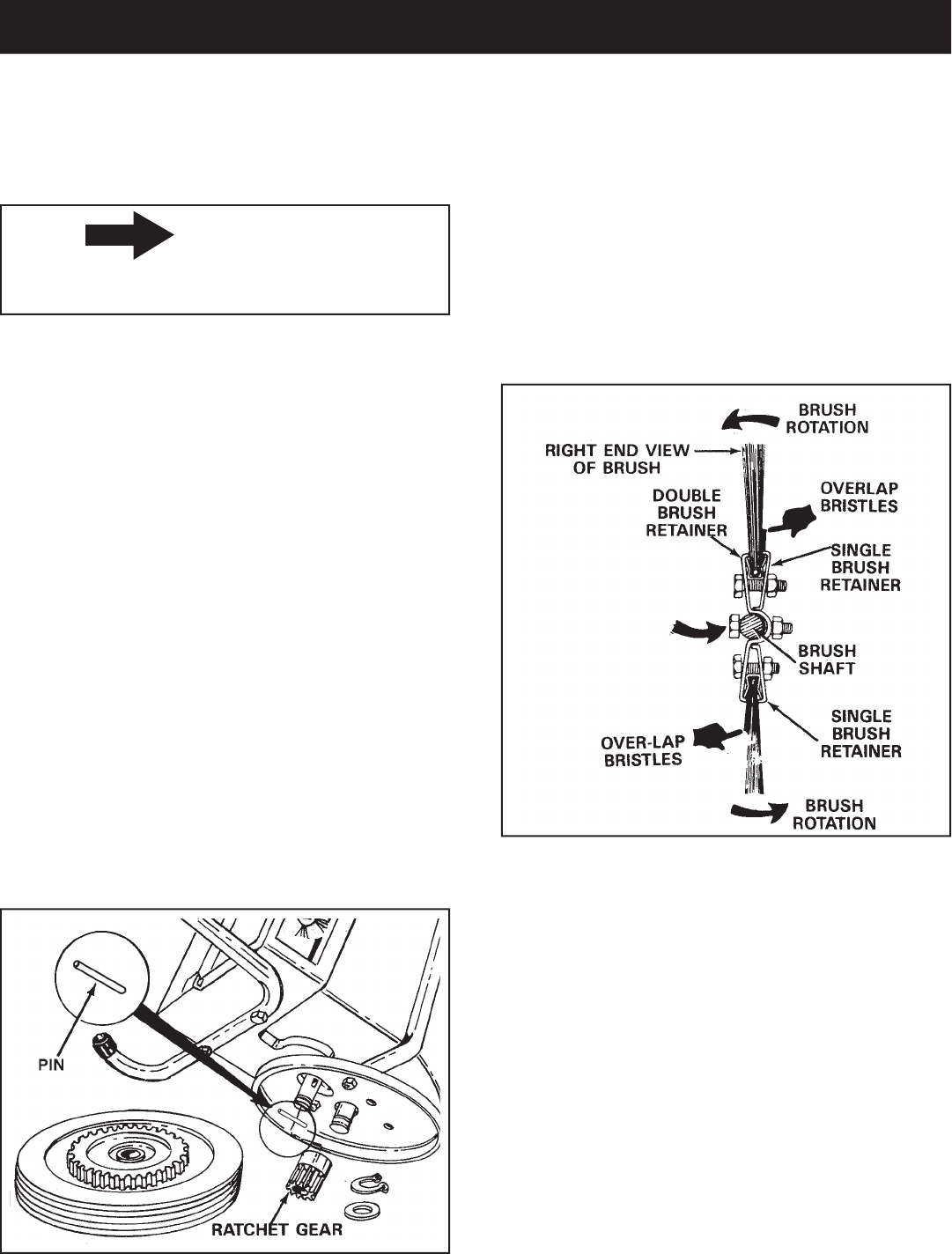 BRUSH ROTATION

RIGHT END VIEW OF BRUSH

DOUBLE BRUSH RETAINER

OVERLAP BRISTLES

SINGLE BRUSH RETAINER

BRUSH SHAFT

SINGLE BRUSH RETAINER

OVER-LAP BRISTLES

BRUSH ROTATION

PIN

RATCHET GEAR