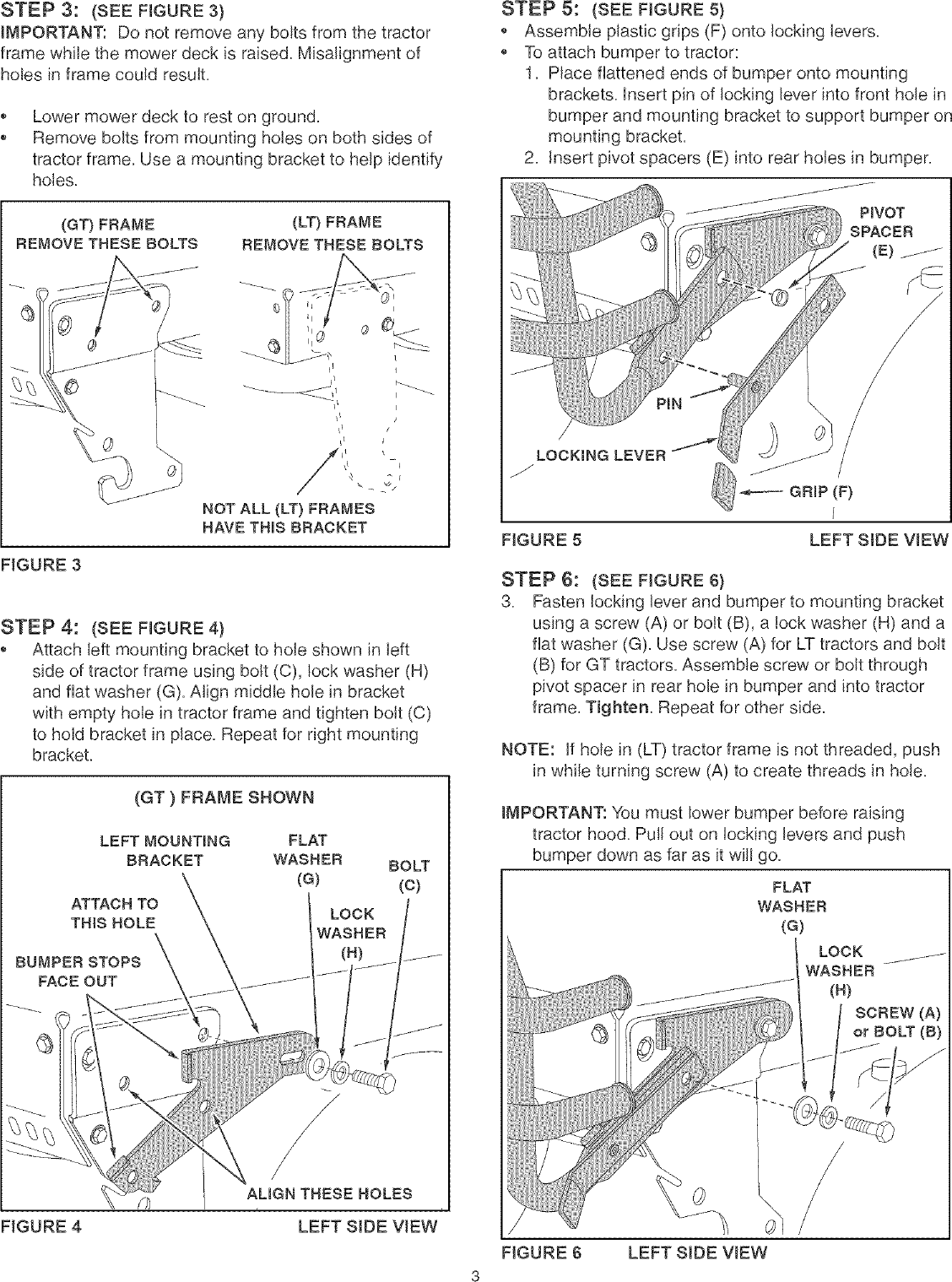 STEP 3: (SEE FIGURE 3)

IMPORTANT: Do not remove any bolts from the tractor frame while the mower deck is raised. Misalignment of holes in frame could result.

• Lower mower deck to rest on ground.
• Remove bolts from mounting holes on both sides of tractor frame. Use a mounting bracket to help identify holes.

(GT) FRAME
REMOVE THESE BOLTS

(LT) FRAME
REMOVE THESE BOLTS

NOT ALL (LT) FRAMES
HAVE THIS BRACKET

FIGURE 3

STEP 4: (SEE FIGURE 4)

• Attach left mounting bracket to hole shown in left side of tractor frame using bolt (C), lock washer (H) and flat washer (G). Align middle hole in bracket with empty hole in tractor frame and tighten bolt (C) to hold bracket in place. Repeat for right mounting bracket.

(GT ) FRAME SHOWN

LEFT MOUNTING
BRACKET

FLAT
WASHER
(G)

BOLT
(C)

ATTACH TO
THIS HOLE

LOCK
WASHER
(H)

BUMPER STOPS
FACE OUT

ALIGN THESE HOLES

FIGURE 4 LEFT SIDE VIEW

STEP 5: (SEE FIGURE 5)

• Assemble plastic grips (F) onto locking levers.
• To attach bumper to tractor:
1. Place flattened ends of bumper onto mounting brackets. Insert pin of locking lever into front hole in bumper and mounting bracket to support bumper on mounting bracket.
2. Insert pivot spacers (E) into rear holes in bumper.

PIVOT
SPACER
(E)

PIN

LOCKING LEVER

GRIP (F)

FIGURE 5 LEFT SIDE VIEW

STEP 6: (SEE FIGURE 6)

3. Fasten locking lever and bumper to mounting bracket using a screw (A) or bolt (B), a lock washer (H) and a flat washer (G). Use screw (A) for LT tractors and bolt (B) for GT tractors. Assemble screw or bolt through pivot spacer in rear hole in bumper and into tractor frame. Tighten. Repeat for other side.

NOTE: If hole in (LT) tractor frame is not threaded, push in while turning screw (A) to create threads in hole.

IMPORTANT: You must lower bumper before raising tractor hood. Pull out on locking levers and push bumper down as far as it will go.

FLAT
WASHER
(G)

LOCK
WASHER
(H)

SCREW (A)
or BOLT (B)

FIGURE 6 LEFT SIDE VIEW

3