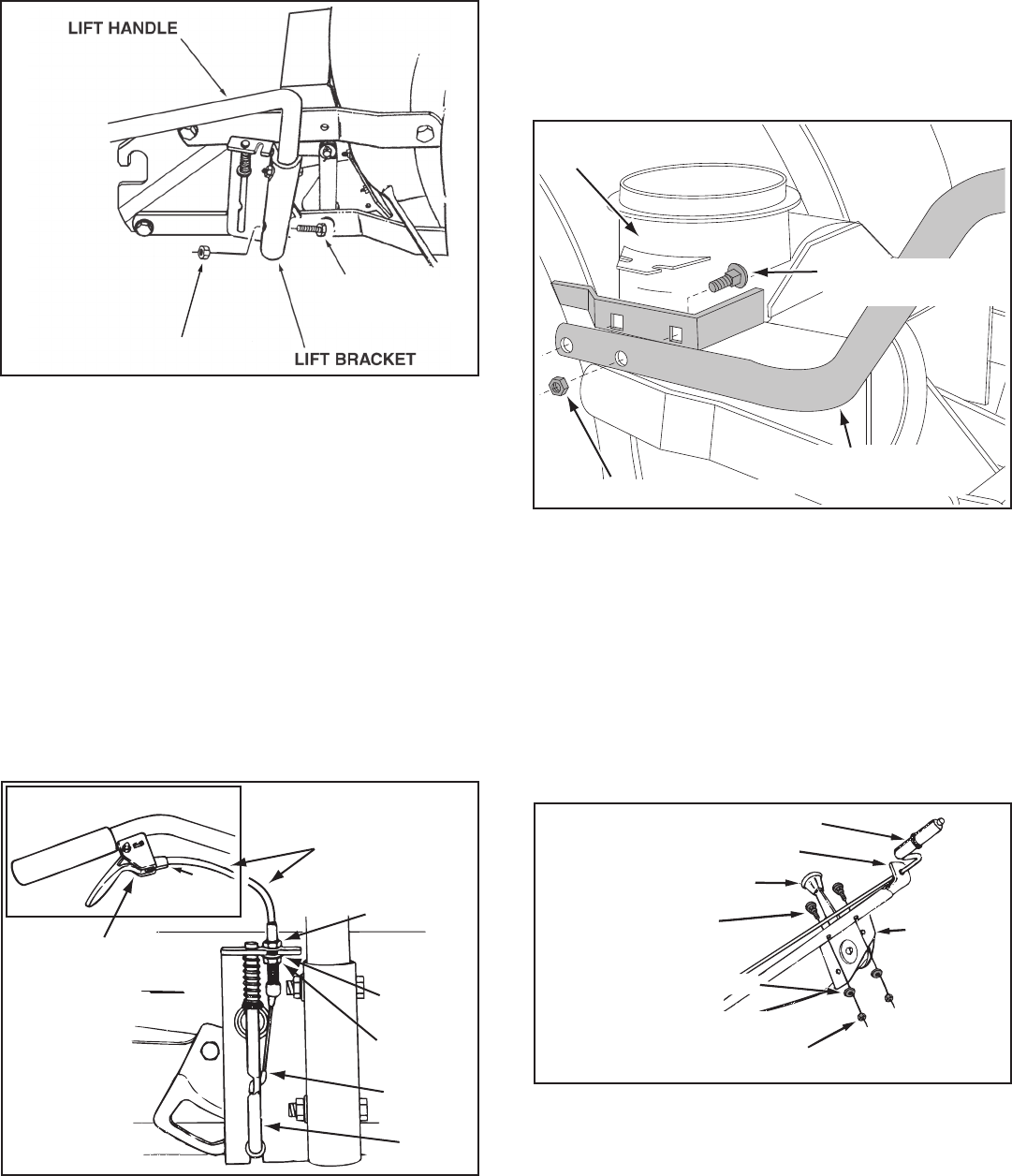 LIFT HANDLE

LIFT BRACKET