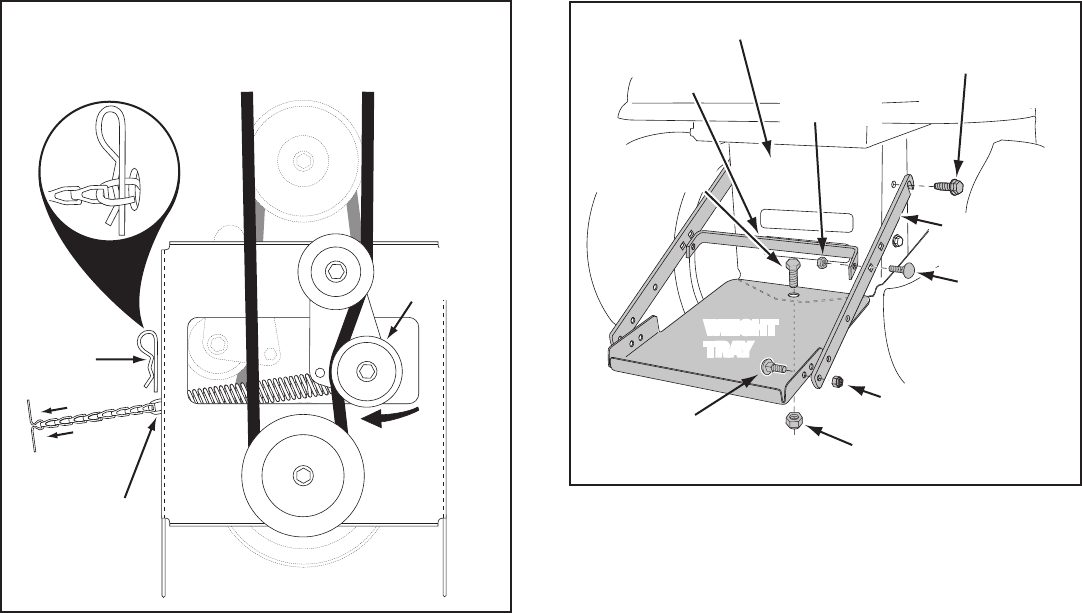 WEIGHT TRAY