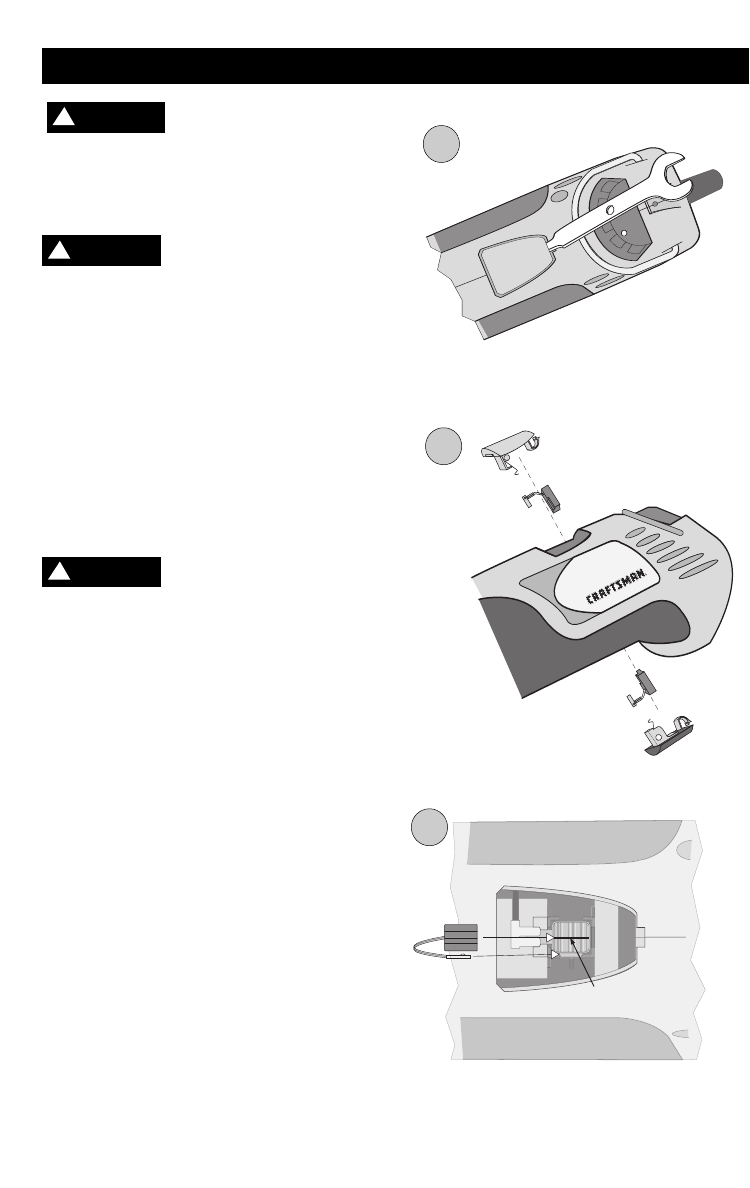 CRAFTSMAN