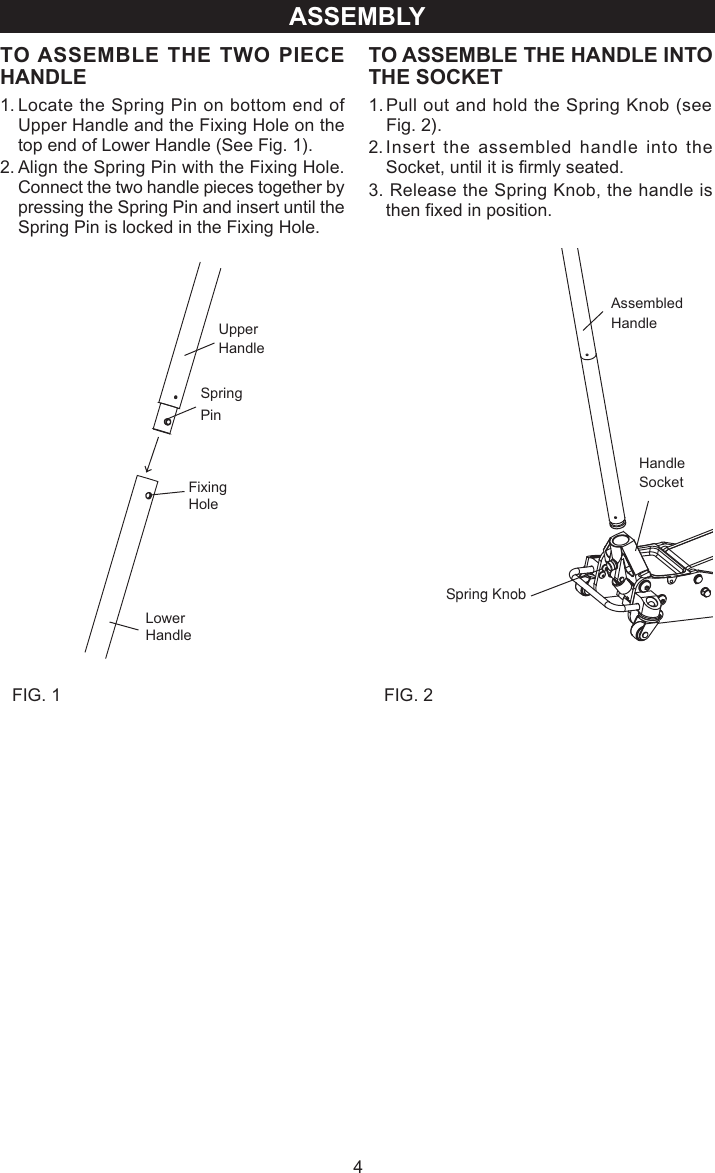 ASSEMBLY

TO ASSEMBLE THE TWO PIECE HANDLE

1. Locate the Spring Pin on bottom end of Upper Handle and the Fixing Hole on the top end of Lower Handle (See Fig. 1).
2. Align the Spring Pin with the Fixing Hole. Connect the two handle pieces together by pressing the Spring Pin and insert until the Spring Pin is locked in the Fixing Hole.

Upper Handle
Spring Pin
Fixing Hole
Lower Handle

FIG. 1

TO ASSEMBLE THE HANDLE INTO THE SOCKET

1. Pull out and hold the Spring Knob (see Fig. 2).
2. Insert the assembled handle into the Socket, until it is firmly seated.
3. Release the Spring Knob, the handle is then fixed in position.

Assembled Handle
Handle Socket
Spring Knob

FIG. 2

4