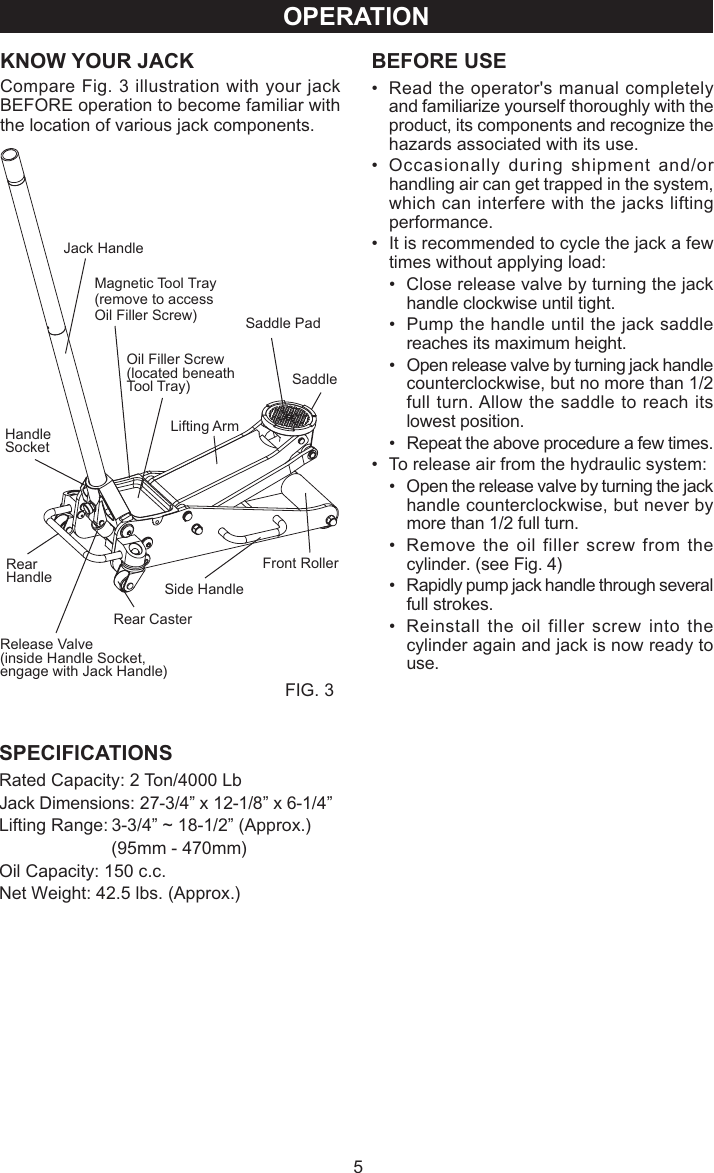 OPERATION

KNOW YOUR JACK

Compare Fig. 3 illustration with your jack BEFORE operation to become familiar with the location of various jack components.

Jack Handle

Magnetic Tool Tray (remove to access Oil Filler Screw)

Saddle Pad

Oil Filler Screw (located beneath Tool Tray)

Saddle

Lifting Arm

Handle Socket

Rear Handle

Front Roller

Side Handle

Rear Caster

Release Valve (inside Handle Socket, engage with Jack Handle)

FIG. 3

SPECIFICATIONS

Rated Capacity: 2 Ton/4000 Lb
Jack Dimensions: 27-3/4” x 12-1/8” x 6-1/4”
Lifting Range: 3-3/4” ~ 18-1/2” (Approx.)
(95mm - 470mm)
Oil Capacity: 150 c.c.
Net Weight: 42.5 lbs. (Approx.)

BEFORE USE

• Read the operator's manual completely and familiarize yourself thoroughly with the product, its components and recognize the hazards associated with its use.
• Occasionally during shipment and/or handling air can get trapped in the system, which can interfere with the jacks lifting performance.
• It is recommended to cycle the jack a few times without applying load:
• Close release valve by turning the jack handle clockwise until tight.
• Pump the handle until the jack saddle reaches its maximum height.
• Open release valve by turning jack handle counterclockwise, but no more than 1/2 full turn. Allow the saddle to reach its lowest position.
• Repeat the above procedure a few times.
• To release air from the hydraulic system:
• Open the release valve by turning the jack handle counterclockwise, but never by more than 1/2 full turn.
• Remove the oil filler screw from the cylinder. (see Fig. 4)
• Rapidly pump jack handle through several full strokes.
• Reinstall the oil filler screw into the cylinder again and jack is now ready to use.

5