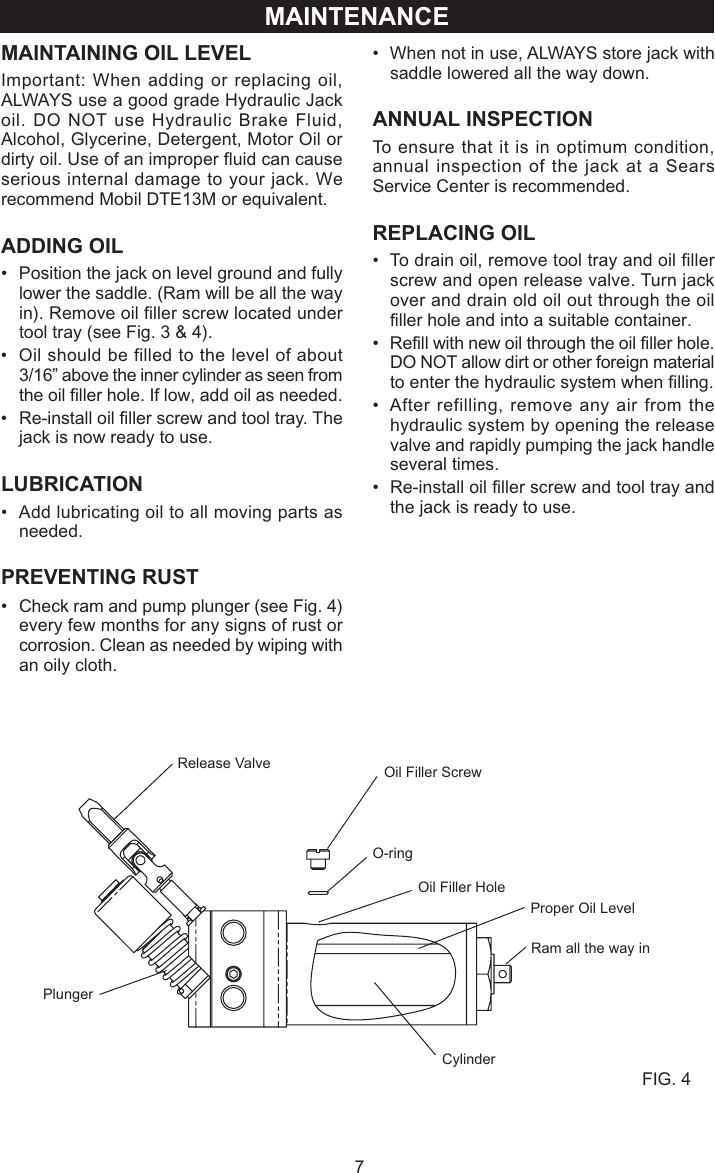 MAINTENANCE

MAINTAINING OIL LEVEL

Important: When adding or replacing oil, ALWAYS use a good grade Hydraulic Jack oil. DO NOT use Hydraulic Brake Fluid, Alcohol, Glycerine, Detergent, Motor Oil or dirty oil. Use of an improper fluid can cause serious internal damage to your jack. We recommend Mobil DTE13M or equivalent.

ADDING OIL

• Position the jack on level ground and fully lower the saddle. (Ram will be all the way in). Remove oil filler screw located under tool tray (see Fig. 3 & 4).
• Oil should be filled to the level of about 3/16” above the inner cylinder as seen from the oil filler hole. If low, add oil as needed.
• Re-install oil filler screw and tool tray. The jack is now ready to use.

LUBRICATION

• Add lubricating oil to all moving parts as needed.

PREVENTING RUST

• Check ram and pump plunger (see Fig. 4) every few months for any signs of rust or corrosion. Clean as needed by wiping with an oily cloth.

• When not in use, ALWAYS store jack with saddle lowered all the way down.

ANNUAL INSPECTION

To ensure that it is in optimum condition, annual inspection of the jack at a Sears Service Center is recommended.

REPLACING OIL

• To drain oil, remove tool tray and oil filler screw and open release valve. Turn jack over and drain old oil out through the oil filler hole and into a suitable container.
• Refill with new oil through the oil filler hole. DO NOT allow dirt or other foreign material to enter the hydraulic system when filling.
• After refilling, remove any air from the hydraulic system by opening the release valve and rapidly pumping the jack handle several times.
• Re-install oil filler screw and tool tray and the jack is ready to use.

Release Valve
Oil Filler Screw
O-ring
Oil Filler Hole
Proper Oil Level
Ram all the way in
Plunger
Cylinder

FIG. 4

7