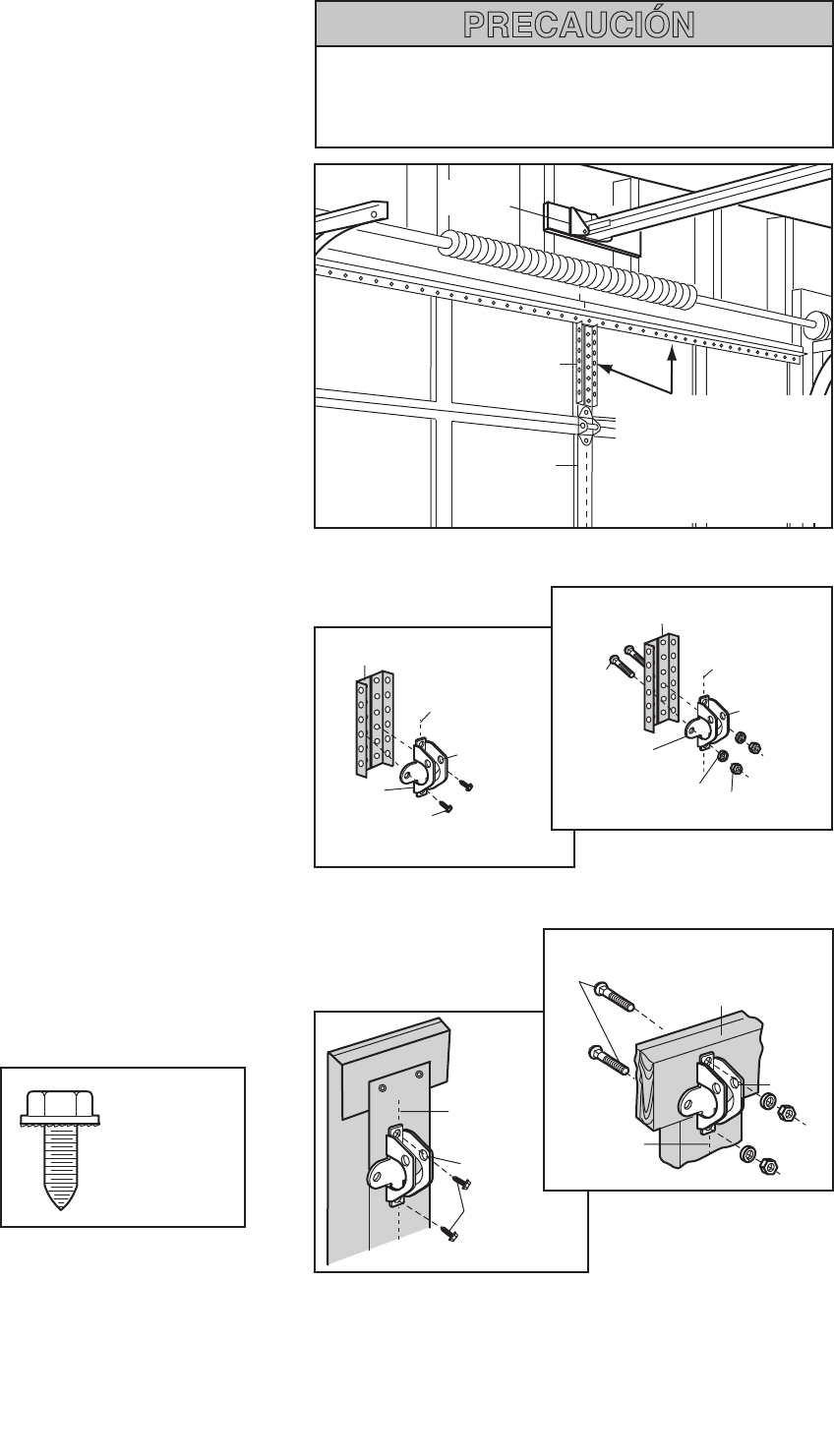 PRECAUCIÓN