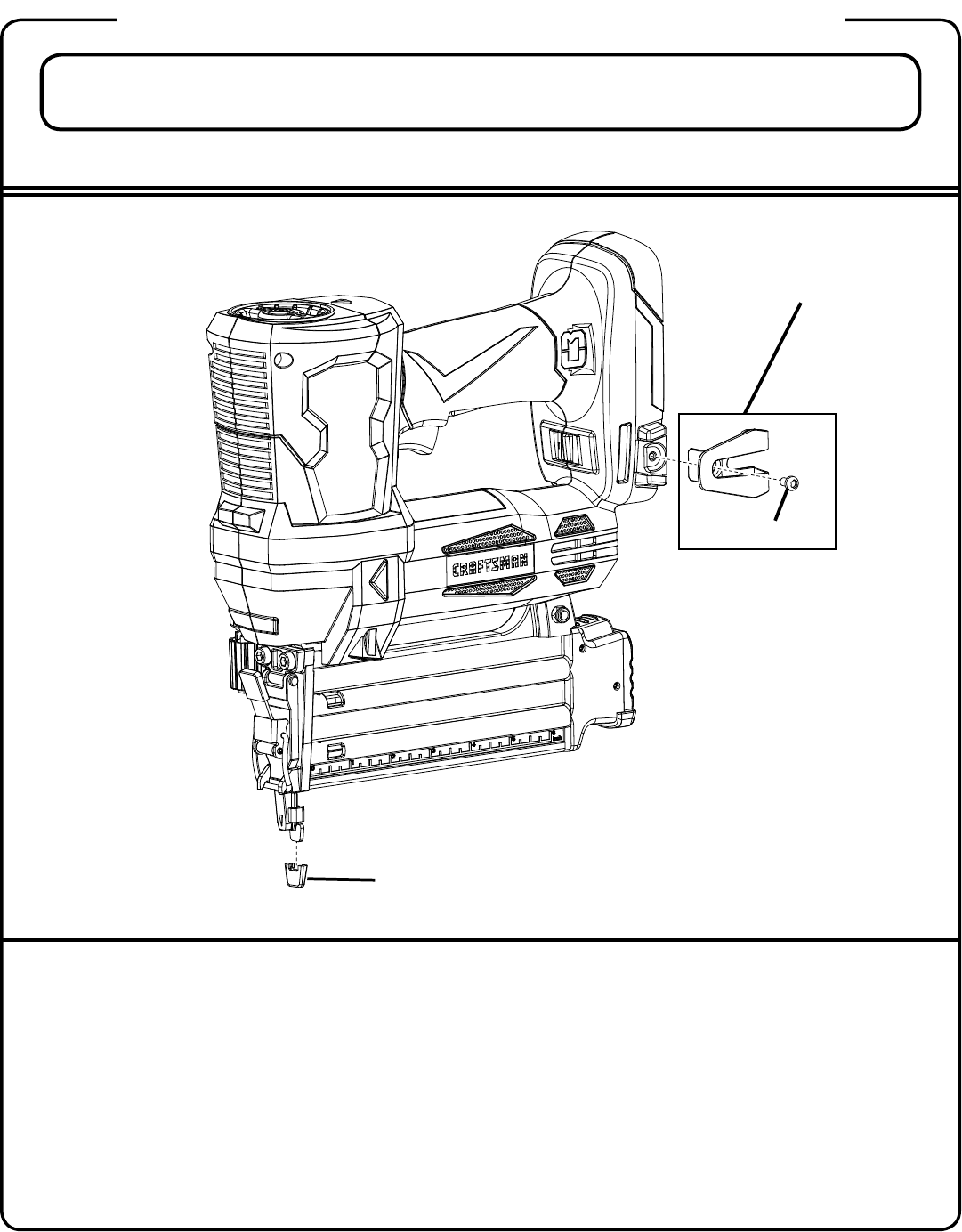 CRAFTSMAN