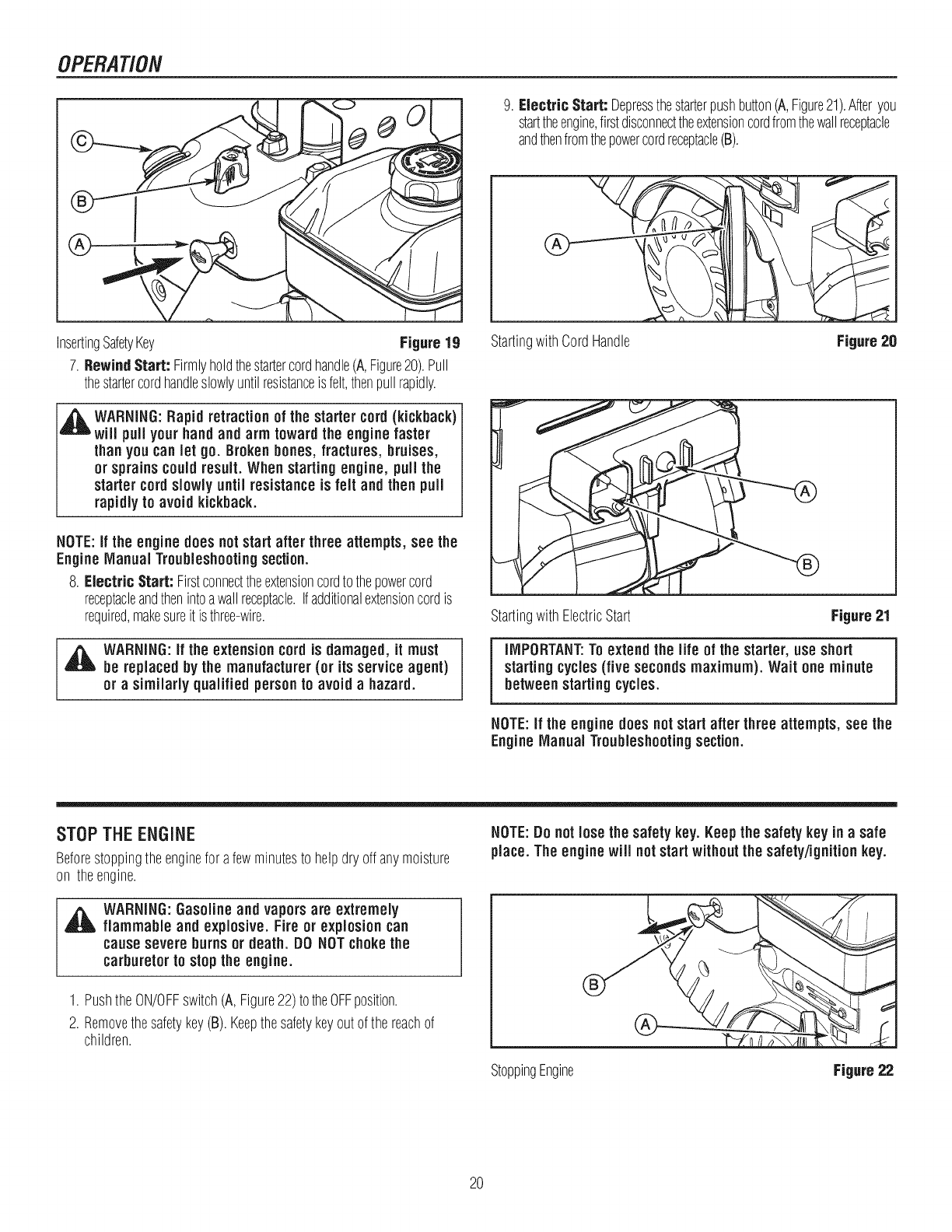 OPERATION

C
B
A

Inserting Safety Key Figure 19

7. Rewind Start: Firmly hold the starter cord handle (A, Figure 20). Pull the starter cord handle slowly until resistance is felt, then pull rapidly.

WARNING: Rapid retraction of the starter cord (kickback) will pull your hand and arm toward the engine faster than you can let go. Broken bones, fractures, bruises, or sprains could result. When starting engine, pull the starter cord slowly until resistance is felt and then pull rapidly to avoid kickback.

NOTE: If the engine does not start after three attempts, see the Engine Manual Troubleshooting section.

8. Electric Start: First connect the extension cord to the power cord receptacle and then into a wall receptacle. If additional extension cord is required, make sure it is three-wire.

WARNING: If the extension cord is damaged, it must be replaced by the manufacturer (or its service agent) or a similarly qualified person to avoid a hazard.

9. Electric Start: Depress the starter push button (A, Figure 21). After you start the engine, first disconnect the extension cord from the wall receptacle and then from the power cord receptacle (B).

A

Starting with Cord Handle Figure 20

A
B

Starting with Electric Start Figure 21

IMPORTANT: To extend the life of the starter, use short starting cycles (five seconds maximum). Wait one minute between starting cycles.

NOTE: If the engine does not start after three attempts, see the Engine Manual Troubleshooting section.

STOP THE ENGINE

Before stopping the engine for a few minutes to help dry off any moisture on the engine.

WARNING: Gasoline and vapors are extremely flammable and explosive. Fire or explosion can cause severe burns or death. DO NOT choke the carburetor to stop the engine.

1. Push the ON/OFF switch (A, Figure 22) to the OFF position.

2. Remove the safety key (B). Keep the safety key out of the reach of children.

NOTE: Do not lose the safety key. Keep the safety key in a safe place. The engine will not start without the safety/ignition key.

B
A

Stopping Engine Figure 22

20