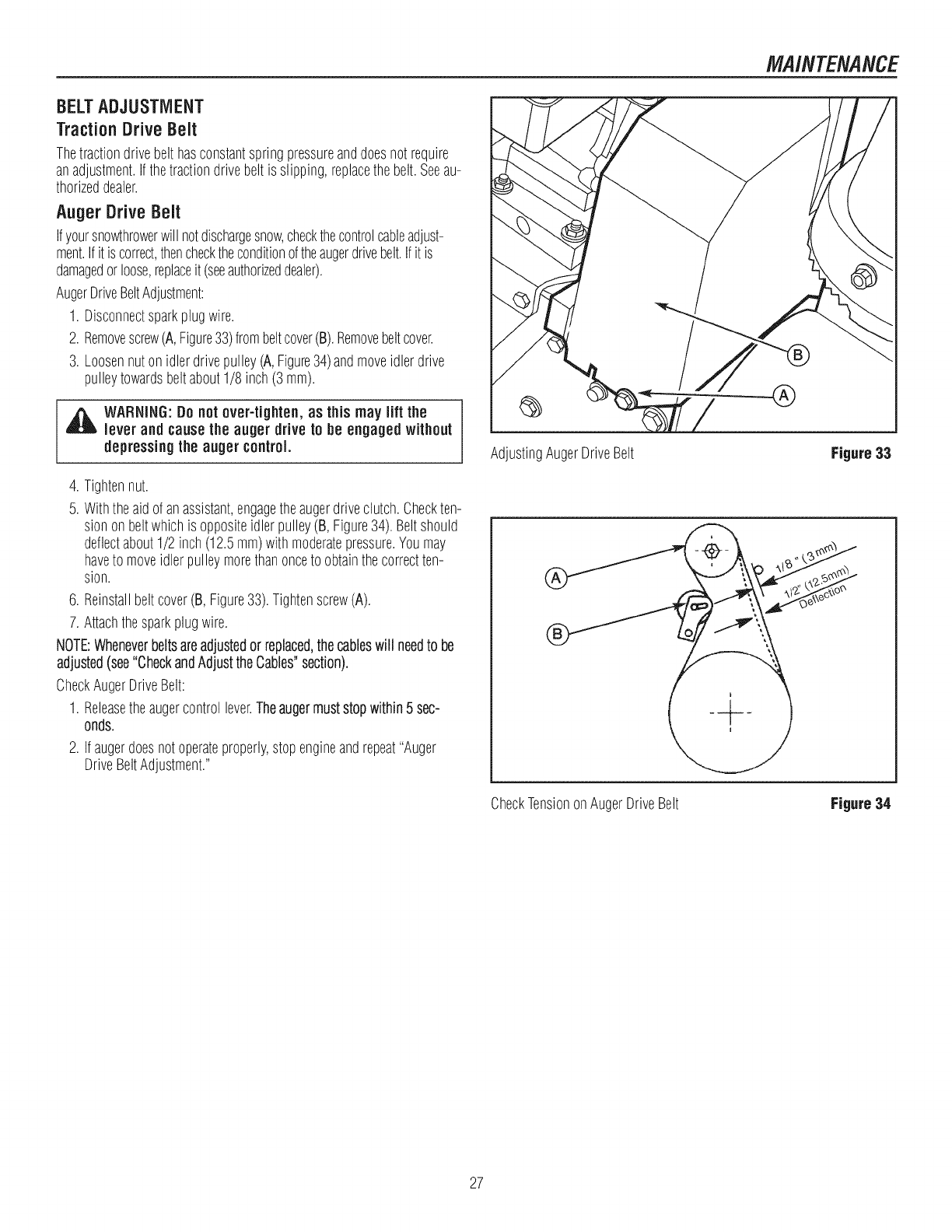 MAINTENANCE

BELT ADJUSTMENT

Traction Drive Belt

The traction drive belt has constant spring pressure and does not require an adjustment. If the traction drive belt is slipping, replace the belt. See authorized dealer.

Auger Drive Belt

If your snowthrower will not discharge snow, check the control cable adjustment. If it is correct, then check the condition of the auger drive belt. If it is damaged or loose, replace it (see authorized dealer).

Auger Drive Belt Adjustment:

1. Disconnect spark plug wire.
2. Remove screw (A, Figure 33) from belt cover (B). Remove belt cover.
3. Loosen nut on idler drive pulley (A, Figure 34) and move idler drive pulley towards belt about 1/8 inch (3 mm).

WARNING: Do not over-tighten, as this may lift the lever and cause the auger drive to be engaged without depressing the auger control.

4. Tighten nut.
5. With the aid of an assistant, engage the auger drive clutch. Check tension on belt which is opposite idler pulley (B, Figure 34). Belt should deflect about 1/2 inch (12.5 mm) with moderate pressure. You may have to move idler pulley more than once to obtain the correct tension.
6. Reinstall belt cover (B, Figure 33). Tighten screw (A).
7. Attach the spark plug wire.

NOTE: Whenever belts are adjusted or replaced, the cables will need to be adjusted (see "Check and Adjust the Cables" section).

Check Auger Drive Belt:

1. Release the auger control lever. The auger must stop within 5 seconds.
2. If auger does not operate properly, stop engine and repeat "Auger Drive Belt Adjustment."

B
A

Adjusting Auger Drive Belt Figure 33

A
B
1/8 " (3 mm)
1/2" (12.5mm)
Deflection

Check Tension on Auger Drive Belt Figure 34

27