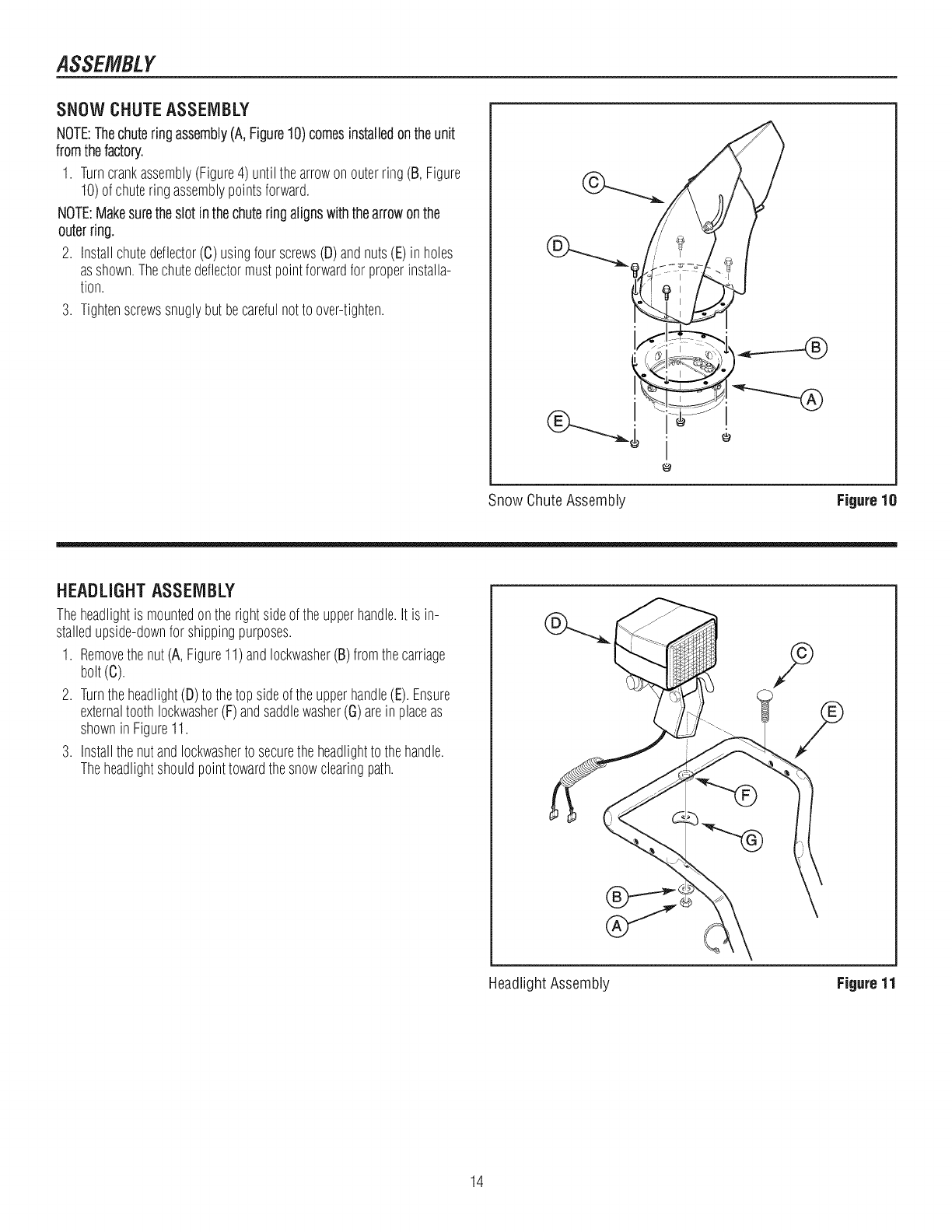 ASSEMBLY

SNOW CHUTE ASSEMBLY

NOTE: The chute ring assembly (A, Figure 10) comes installed on the unit from the factory.

1. Turn crank assembly (Figure 4) until the arrow on outer ring (B, Figure 10) of chute ring assembly points forward.

NOTE: Make sure the slot in the chute ring aligns with the arrow on the outer ring.

2. Install chute deflector (C) using four screws (D) and nuts (E) in holes as shown. The chute deflector must point forward for proper installation.

3. Tighten screws snugly but be careful not to over-tighten.

C
D
B
A
E

Snow Chute Assembly Figure 10

HEADLIGHT ASSEMBLY

The headlight is mounted on the right side of the upper handle. It is installed upside-down for shipping purposes.

1. Remove the nut (A, Figure 11) and lockwasher (B) from the carriage bolt (C).

2. Turn the headlight (D) to the top side of the upper handle (E). Ensure external tooth lockwasher (F) and saddle washer (G) are in place as shown in Figure 11.

3. Install the nut and lockwasher to secure the headlight to the handle. The headlight should point toward the snow clearing path.

D
C
E
F
G
B
A

Headlight Assembly Figure 11

14