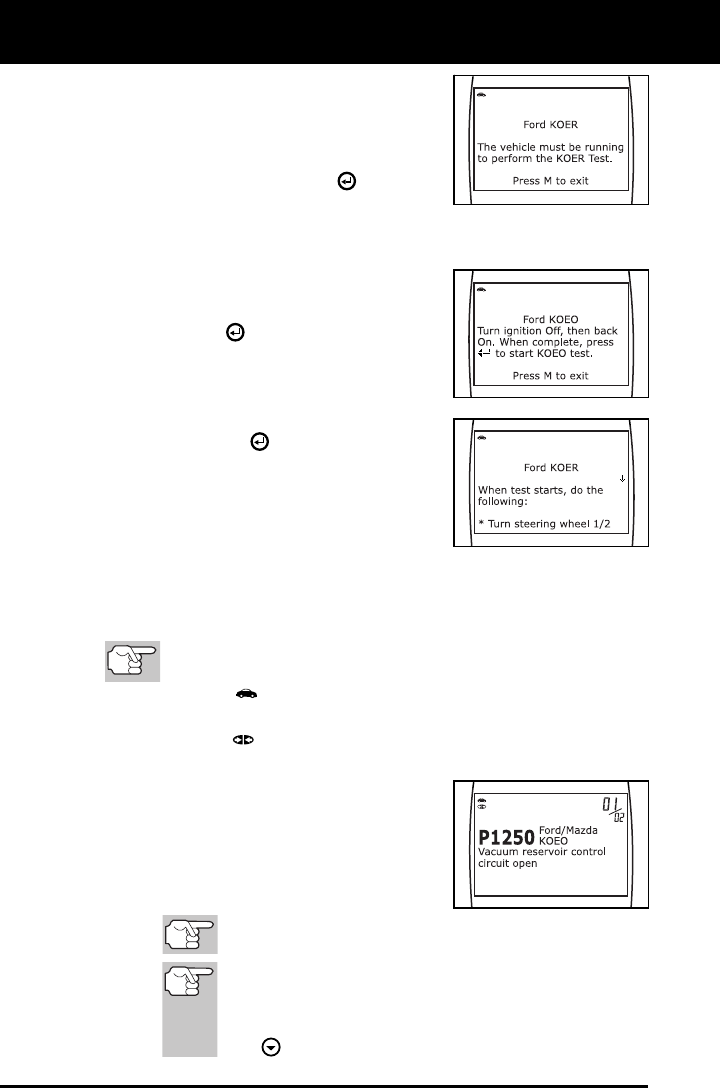 Ford KOER

The vehicle must be running to perform the KOER Test.

Press M to exit

Ford KOEO
Turn ignition Off, then back On. When complete, press ↵ to start KOEO test.

Press M to exit

Ford KOER

When test starts, do the following:

* Turn steering wheel 1/2

01/02

P1250 Ford/Mazda KOEO
Vacuum reservoir control circuit open