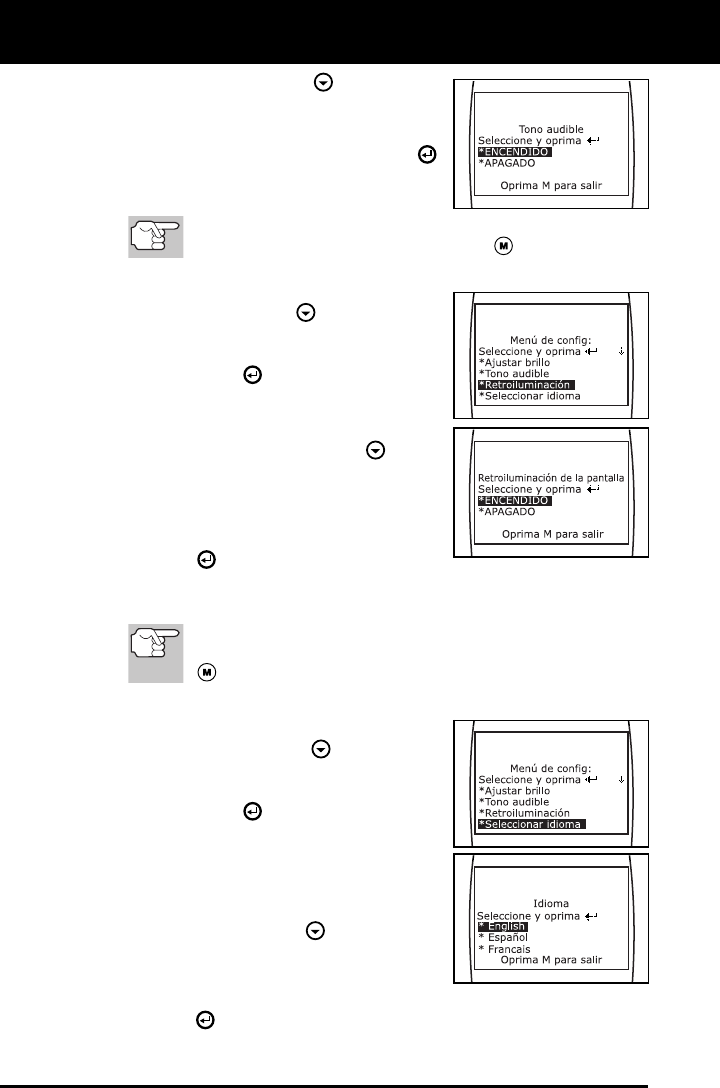 Tono audible
Seleccione y oprima
*ENCENDIDO
*APAGADO
Oprima M para salir

Menú de config:
Seleccione y oprima
*Ajustar brillo
*Tono audible
*Retroiluminación
*Seleccionar idioma

Retroiluminación de la pantalla
Seleccione y oprima
*ENCENDIDO
*APAGADO
Oprima M para salir

Menú de config:
Seleccione y oprima
*Ajustar brillo
*Tono audible
*Retroiluminación
*Seleccionar idioma

Idioma
Seleccione y oprima
* English
* Español
* Francais
Oprima M para salir