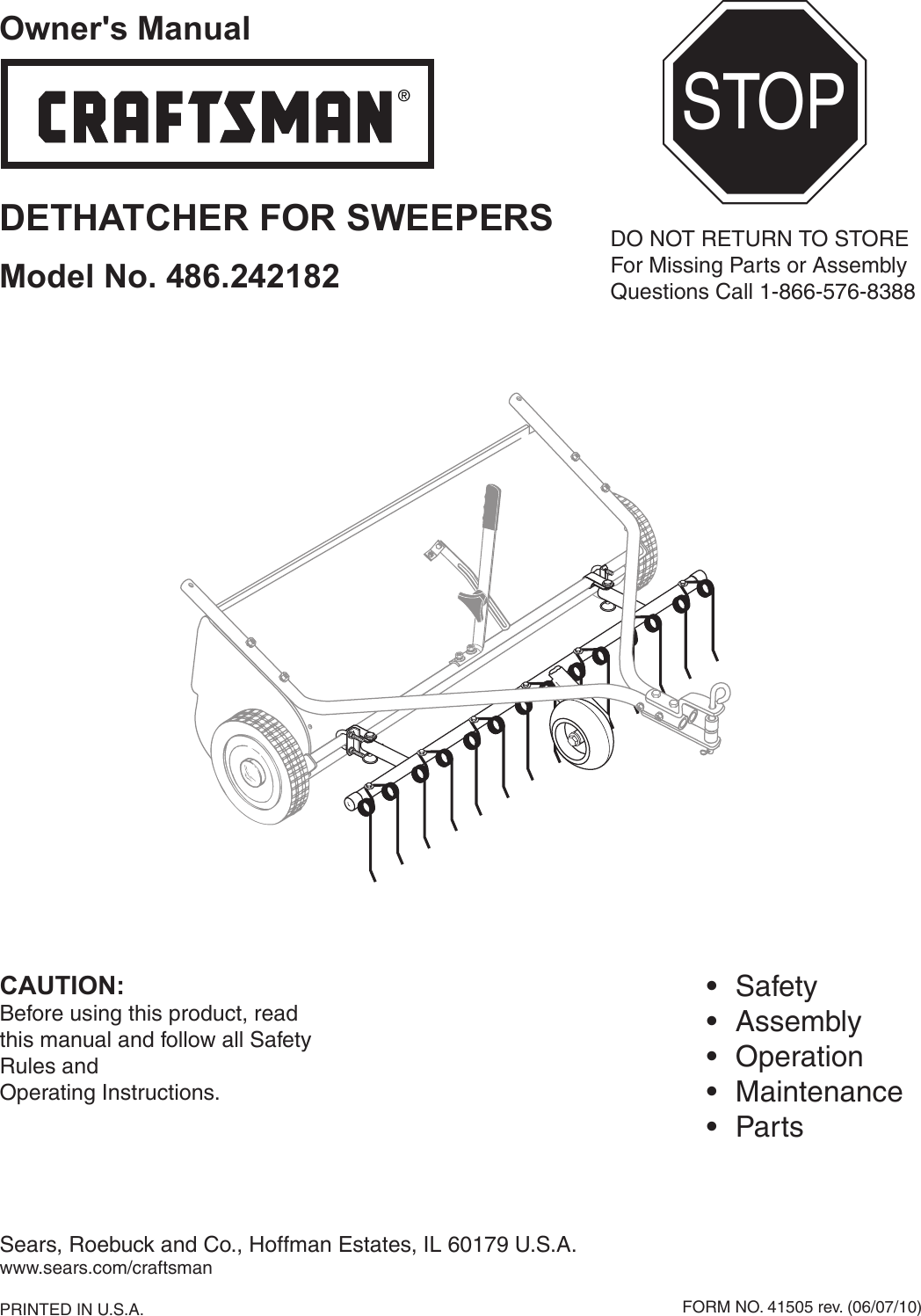 Owner's Manual

CRAFTSMAN®

STOP

DETHATCHER FOR SWEEPERS

Model No. 486.242182

DO NOT RETURN TO STORE
For Missing Parts or Assembly
Questions Call 1-866-576-8388

CAUTION:
Before using this product, read this manual and follow all Safety Rules and
Operating Instructions.

• Safety
• Assembly
• Operation
• Maintenance
• Parts

Sears, Roebuck and Co., Hoffman Estates, IL 60179 U.S.A.
www.sears.com/craftsman

PRINTED IN U.S.A.

FORM NO. 41505 rev. (06/07/10)