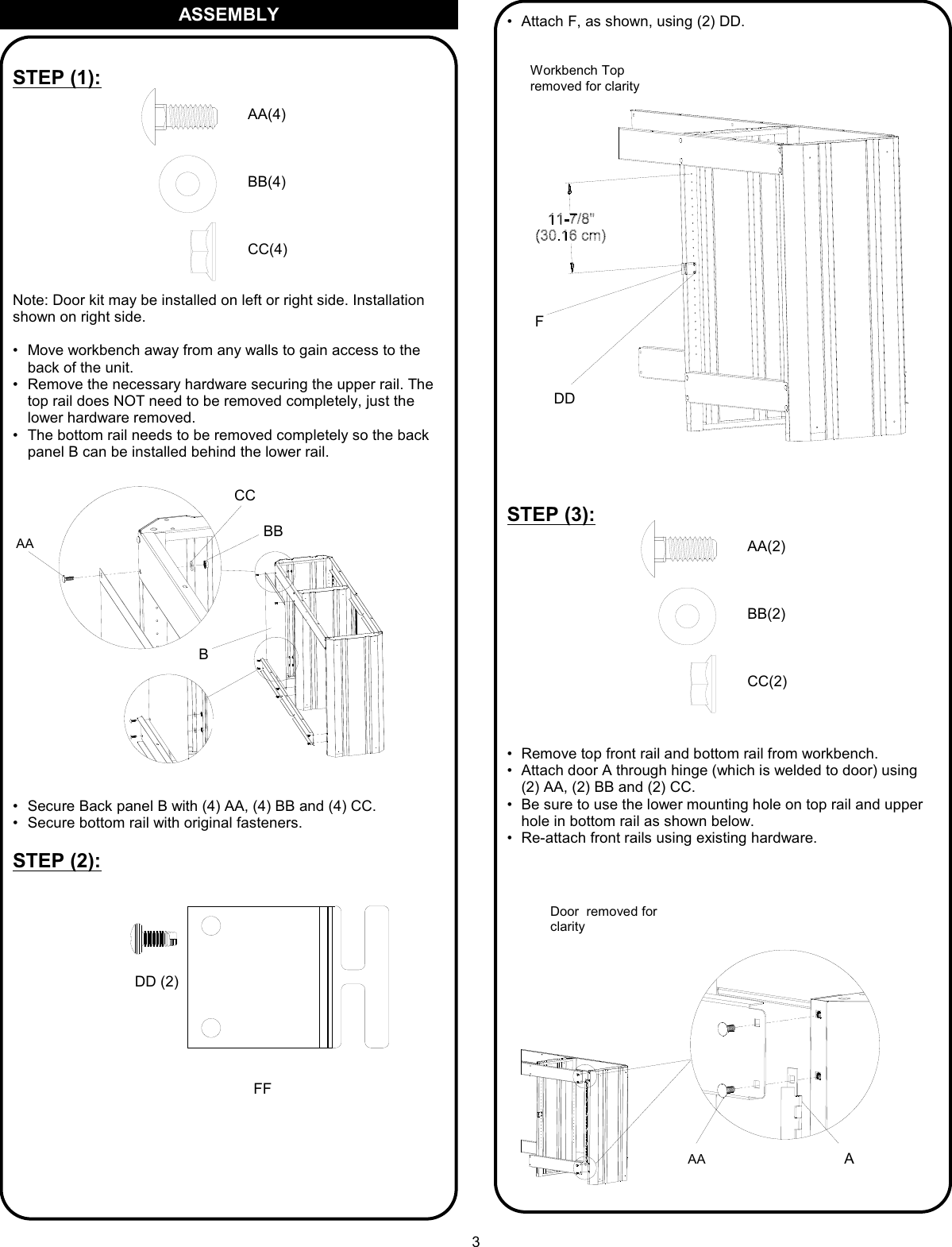 ASSEMBLY

STEP (1):

AA(4)

BB(4)

CC(4)

Note: Door kit may be installed on left or right side. Installation shown on right side.

• Move workbench away from any walls to gain access to the back of the unit.
• Remove the necessary hardware securing the upper rail. The top rail does NOT need to be removed completely, just the lower hardware removed.
• The bottom rail needs to be removed completely so the back panel B can be installed behind the lower rail.

CC

BB

AA

B

• Secure Back panel B with (4) AA, (4) BB and (4) CC.
• Secure bottom rail with original fasteners.

STEP (2):

DD (2)

FF

• Attach F, as shown, using (2) DD.

Workbench Top removed for clarity

11-7/8"
(30.16 cm)

F

DD

STEP (3):

AA(2)

BB(2)

CC(2)

• Remove top front rail and bottom rail from workbench.
• Attach door A through hinge (which is welded to door) using (2) AA, (2) BB and (2) CC.
• Be sure to use the lower mounting hole on top rail and upper hole in bottom rail as shown below.
• Re-attach front rails using existing hardware.

Door removed for clarity

AA

A

3